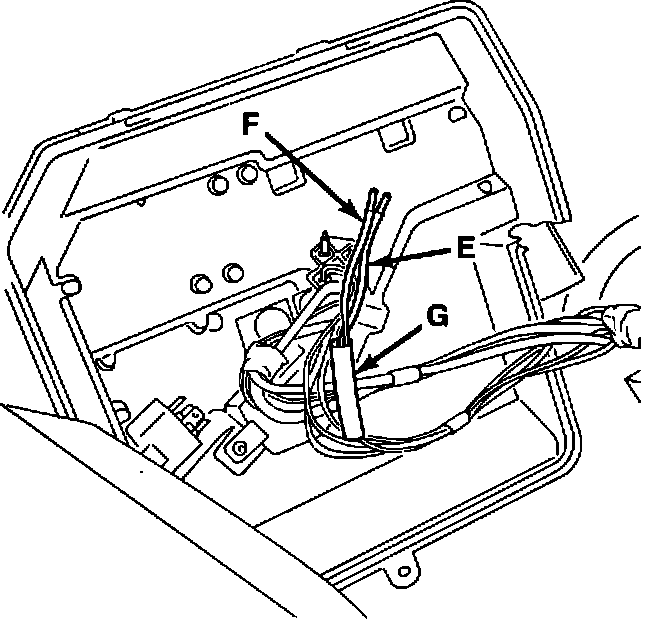 F
E
G