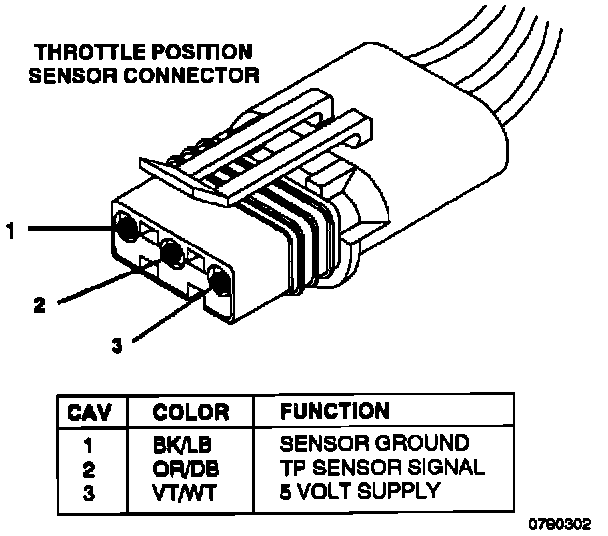 THROTTLE POSITION SENSOR CONNECTOR

1

2

3

| CAV | COLOR | FUNCTION |
|---|---|---|
| 1 | BK/LB | SENSOR GROUND |
| 2 | OR/DB | TP SENSOR SIGNAL |
| 3 | VT/WT | 5 VOLT SUPPLY |

0790302