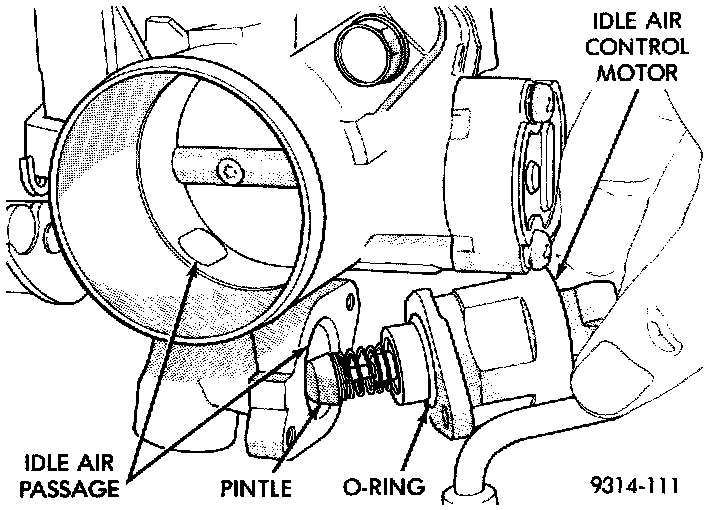 IDLE AIR
CONTROL
MOTOR

IDLE AIR
PASSAGE

PINTLE

O-RING

9314-111