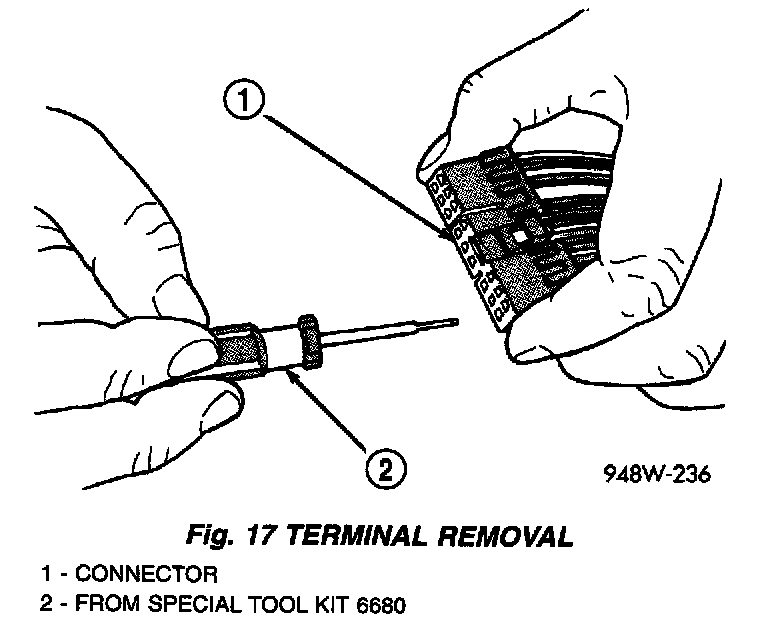 1

2

948W-236

Fig. 17 TERMINAL REMOVAL

1 - CONNECTOR
2 - FROM SPECIAL TOOL KIT 6680