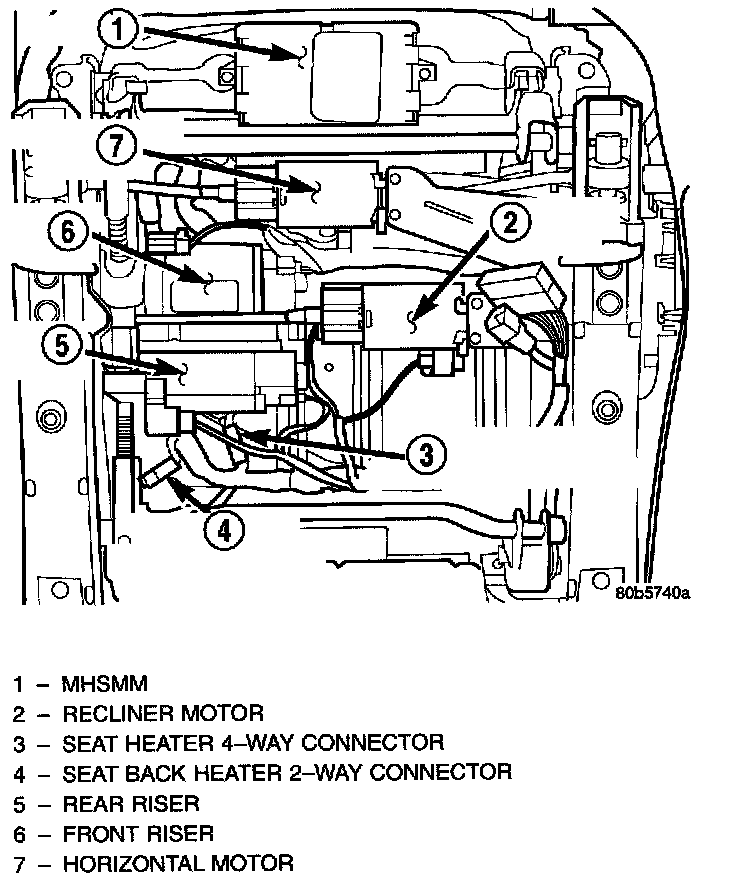 1
7
6
2
5
3
4
80b5740a

1 – MHSMM
2 – RECLINER MOTOR
3 – SEAT HEATER 4–WAY CONNECTOR
4 – SEAT BACK HEATER 2–WAY CONNECTOR
5 – REAR RISER
6 – FRONT RISER
7 – HORIZONTAL MOTOR