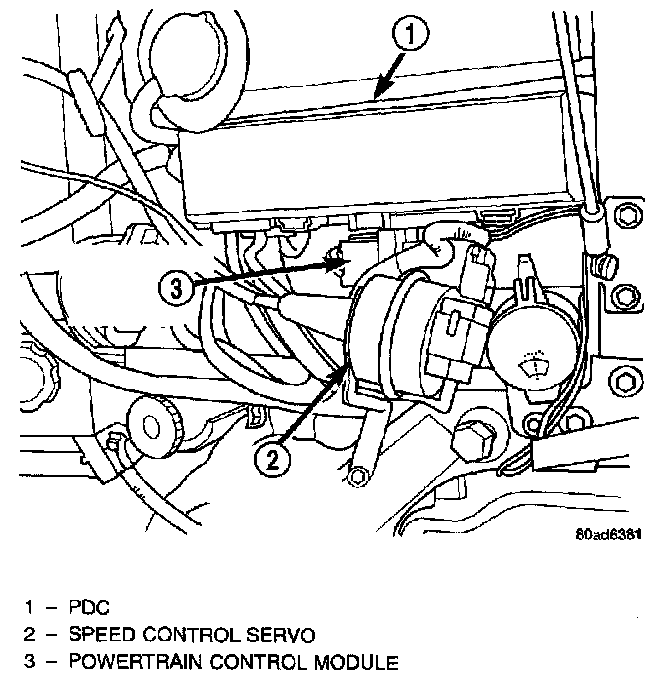 1

3

2

80ad6381

1 – PDC
2 – SPEED CONTROL SERVO
3 – POWERTRAIN CONTROL MODULE