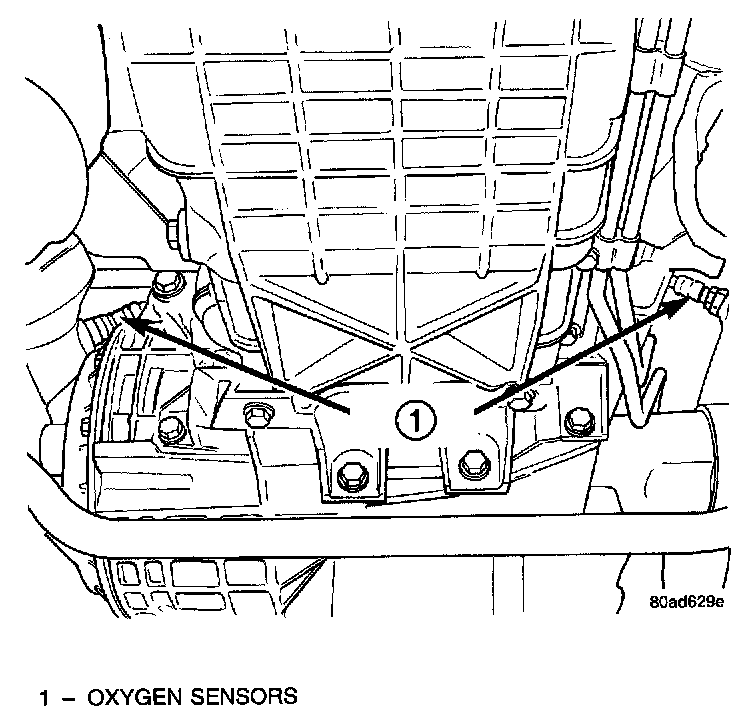 1

80ad629e

1 – OXYGEN SENSORS