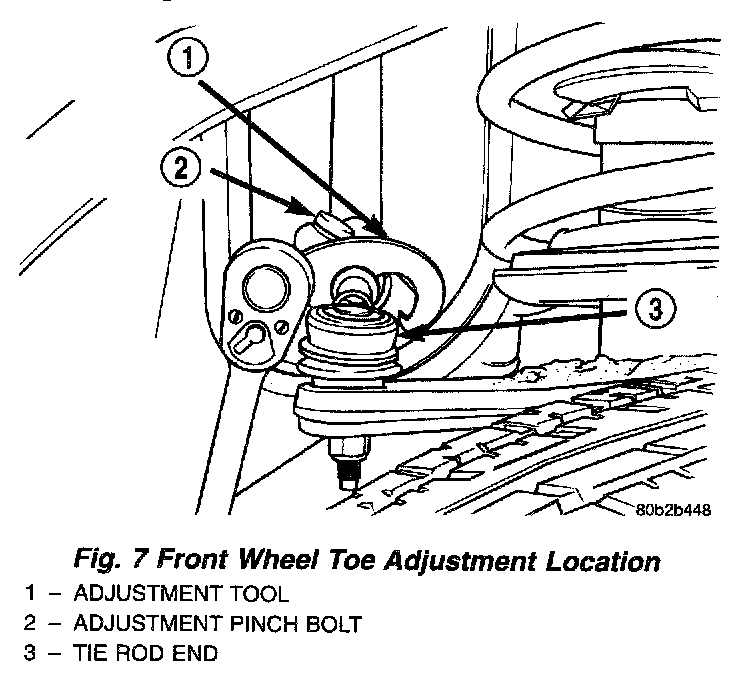 1
2
3
80b2b448

Fig. 7 Front Wheel Toe Adjustment Location
1 – ADJUSTMENT TOOL
2 – ADJUSTMENT PINCH BOLT
3 – TIE ROD END