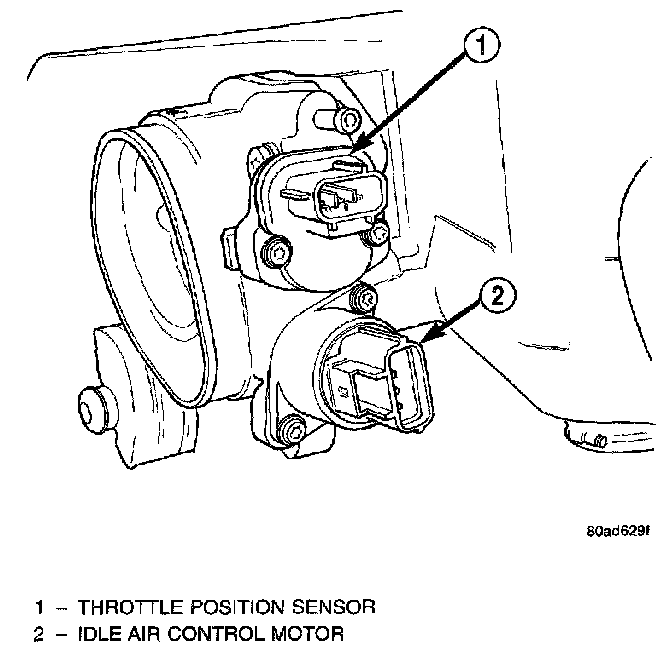 1

2

80ad629f

1 – THROTTLE POSITION SENSOR
2 – IDLE AIR CONTROL MOTOR