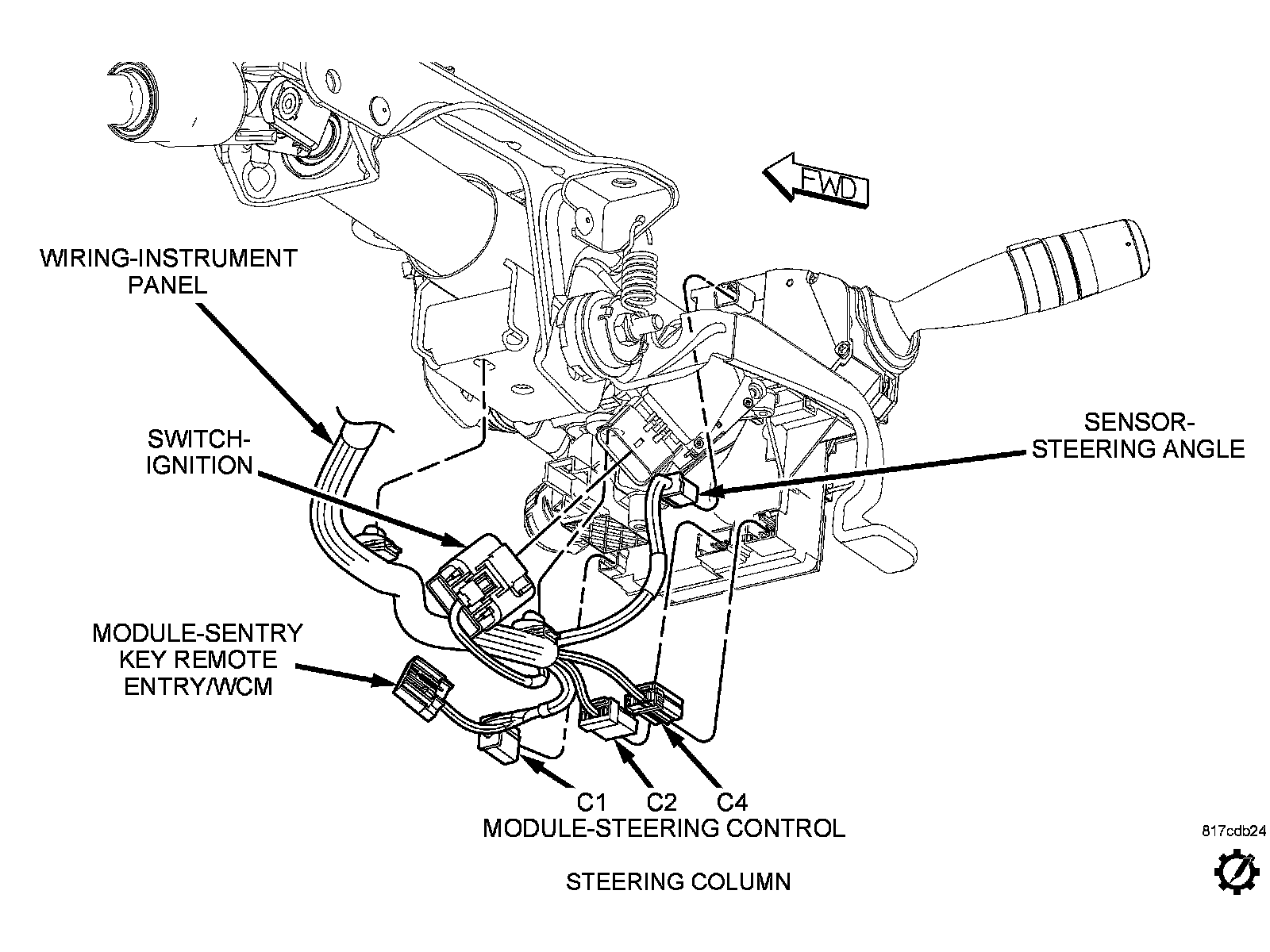 FWD

WIRING-INSTRUMENT PANEL

SWITCH-IGNITION

SENSOR-STEERING ANGLE

MODULE-SENTRY KEY REMOTE ENTRY/WCM

C1 C2 C4
MODULE-STEERING CONTROL

817cdb24

STEERING COLUMN