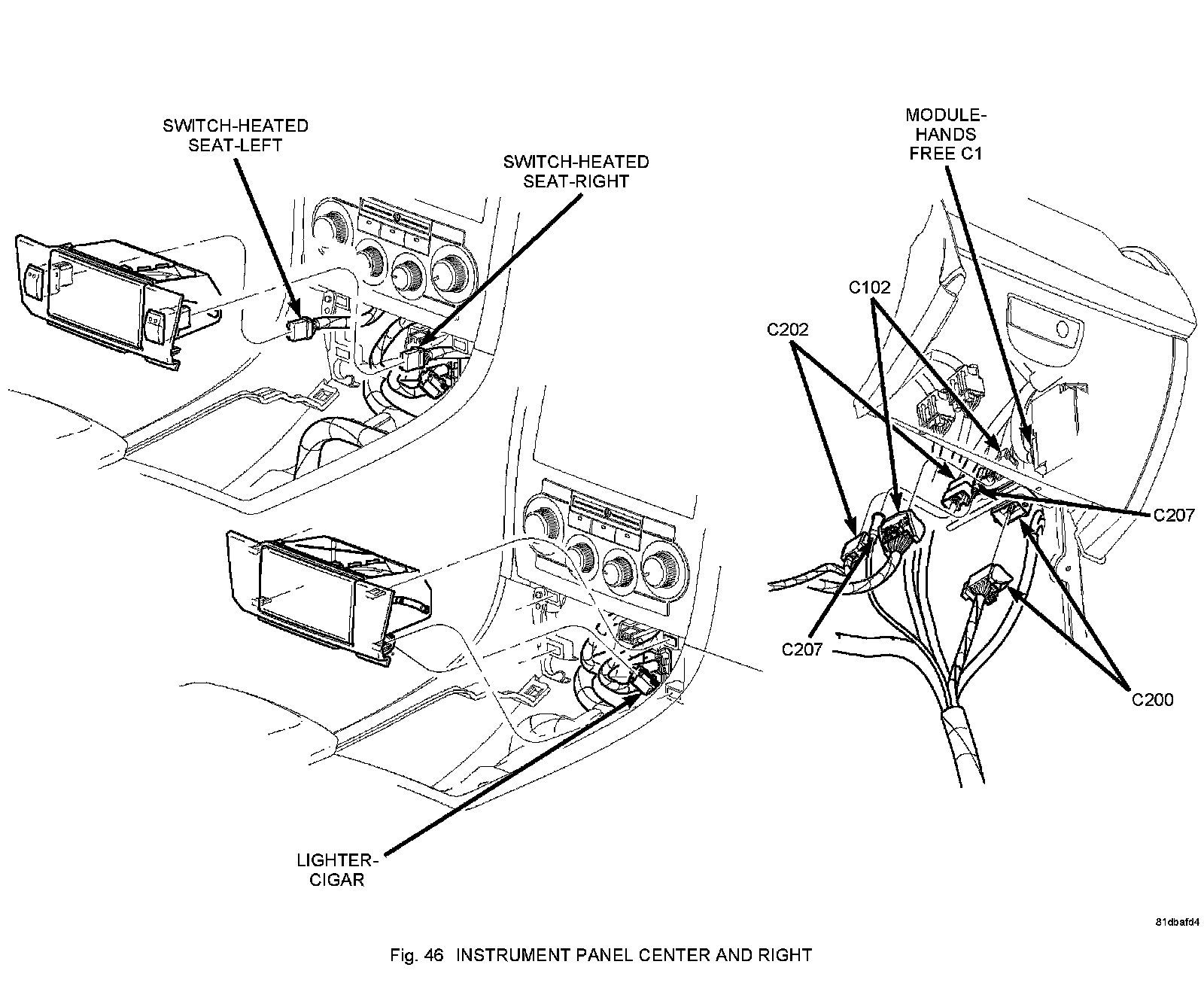 SWITCH-HEATED SEAT-LEFT

SWITCH-HEATED SEAT-RIGHT

MODULE-HANDS FREE C1

C102

C202

C207

C207

C200

LIGHTER-CIGAR

81dbafd4

Fig. 46 INSTRUMENT PANEL CENTER AND RIGHT