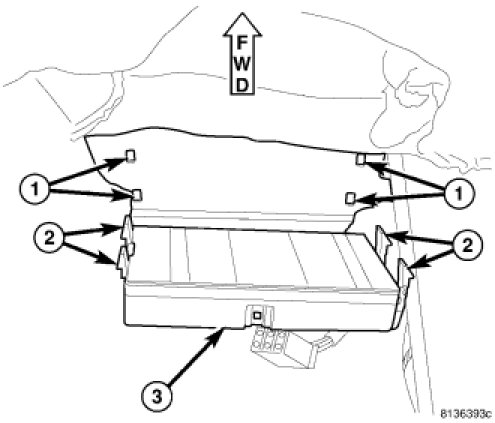 F
W
D

1

1

2

2

3

8136393c