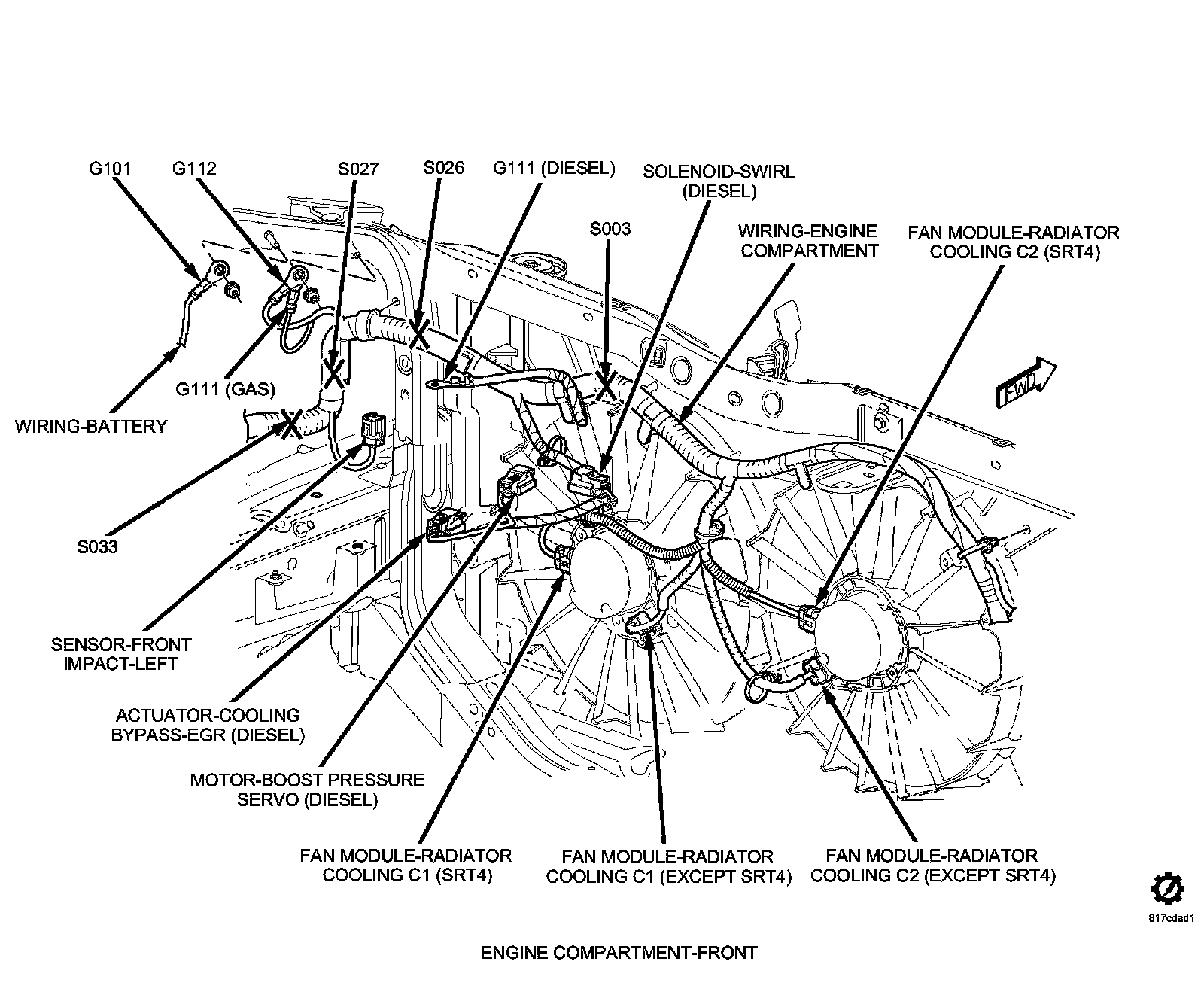 G101
G112
S027
S026
G111 (DIESEL)
SOLENOID-SWIRL (DIESEL)
S003
WIRING-ENGINE COMPARTMENT
FAN MODULE-RADIATOR COOLING C2 (SRT4)
G111 (GAS)
WIRING-BATTERY
FWD
S033
SENSOR-FRONT IMPACT-LEFT
ACTUATOR-COOLING BYPASS-EGR (DIESEL)
MOTOR-BOOST PRESSURE SERVO (DIESEL)
FAN MODULE-RADIATOR COOLING C1 (SRT4)
FAN MODULE-RADIATOR COOLING C1 (EXCEPT SRT4)
FAN MODULE-RADIATOR COOLING C2 (EXCEPT SRT4)
817cdad1
ENGINE COMPARTMENT-FRONT