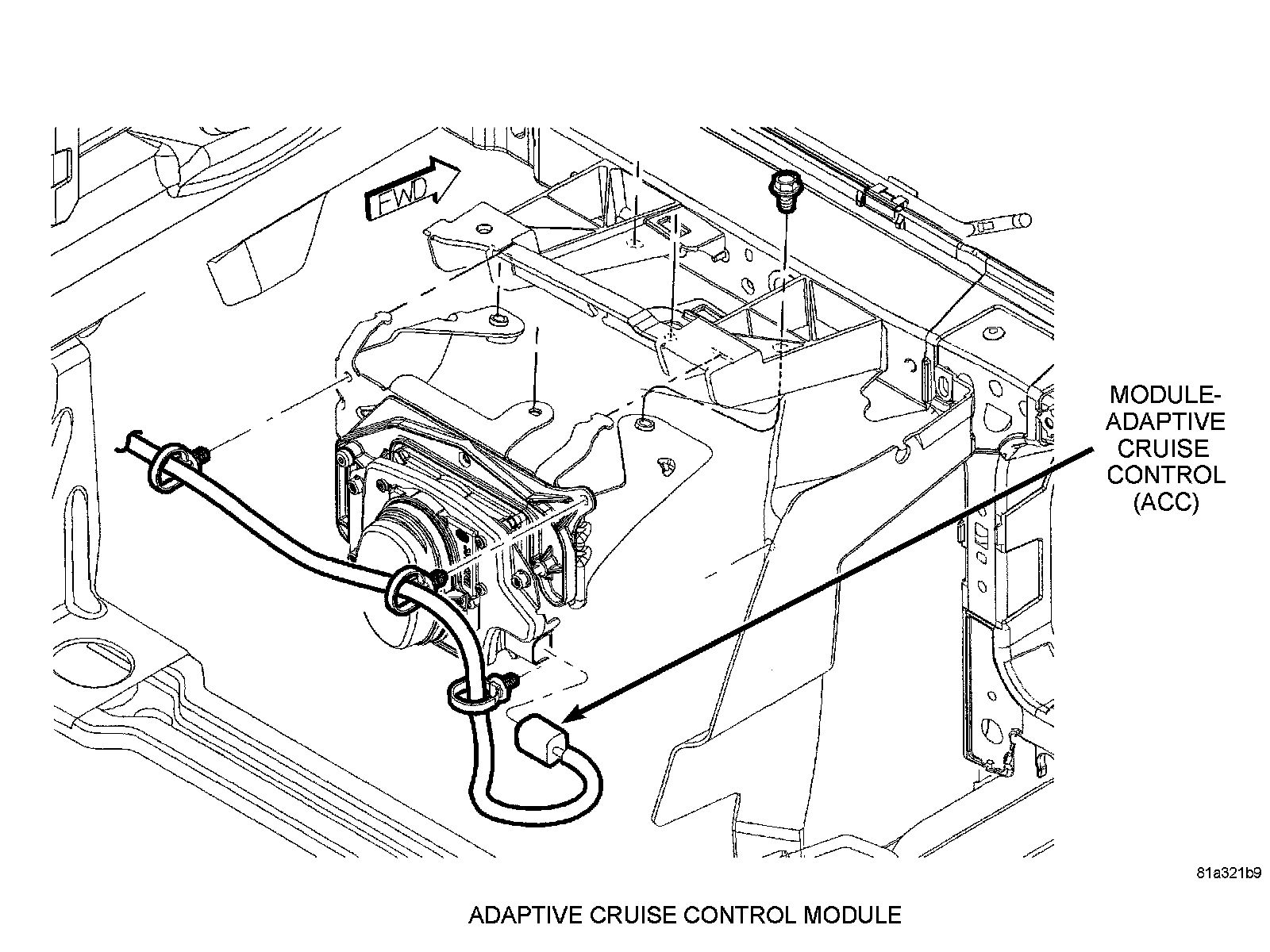 FWD

MODULE-ADAPTIVE CRUISE CONTROL (ACC)

81a321b9

ADAPTIVE CRUISE CONTROL MODULE