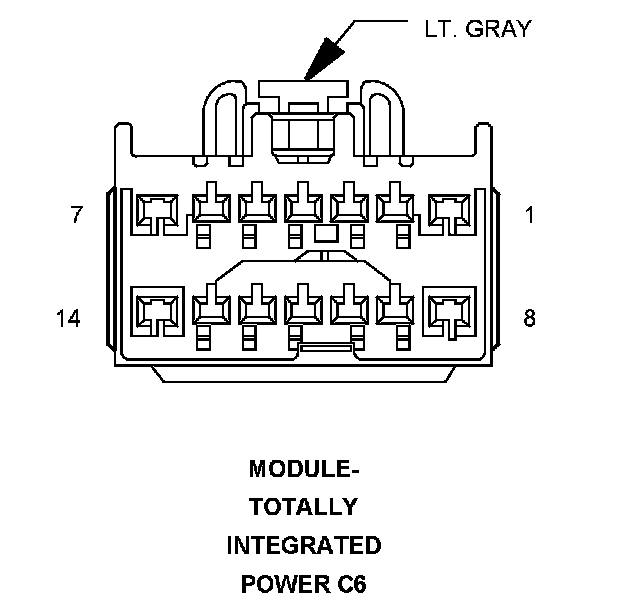 LT. GRAY

7

1

14

8

MODULE-
TOTALLY
INTEGRATED
POWER C6