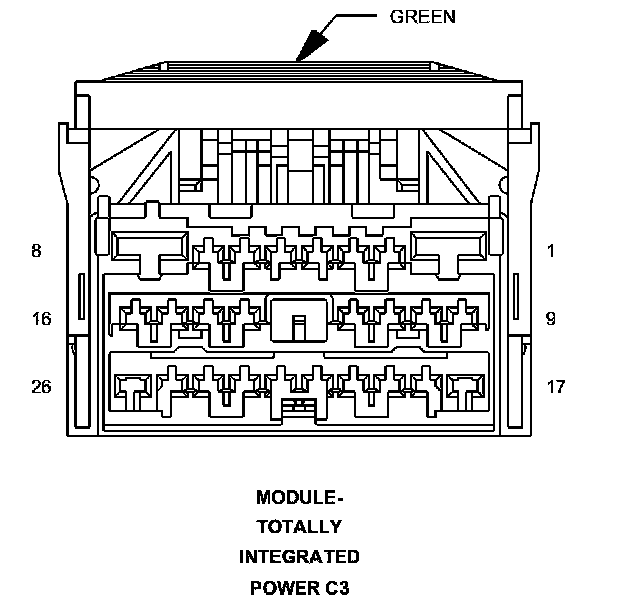 GREEN

8

1

16

9

26

17

MODULE-
TOTALLY
INTEGRATED
POWER C3