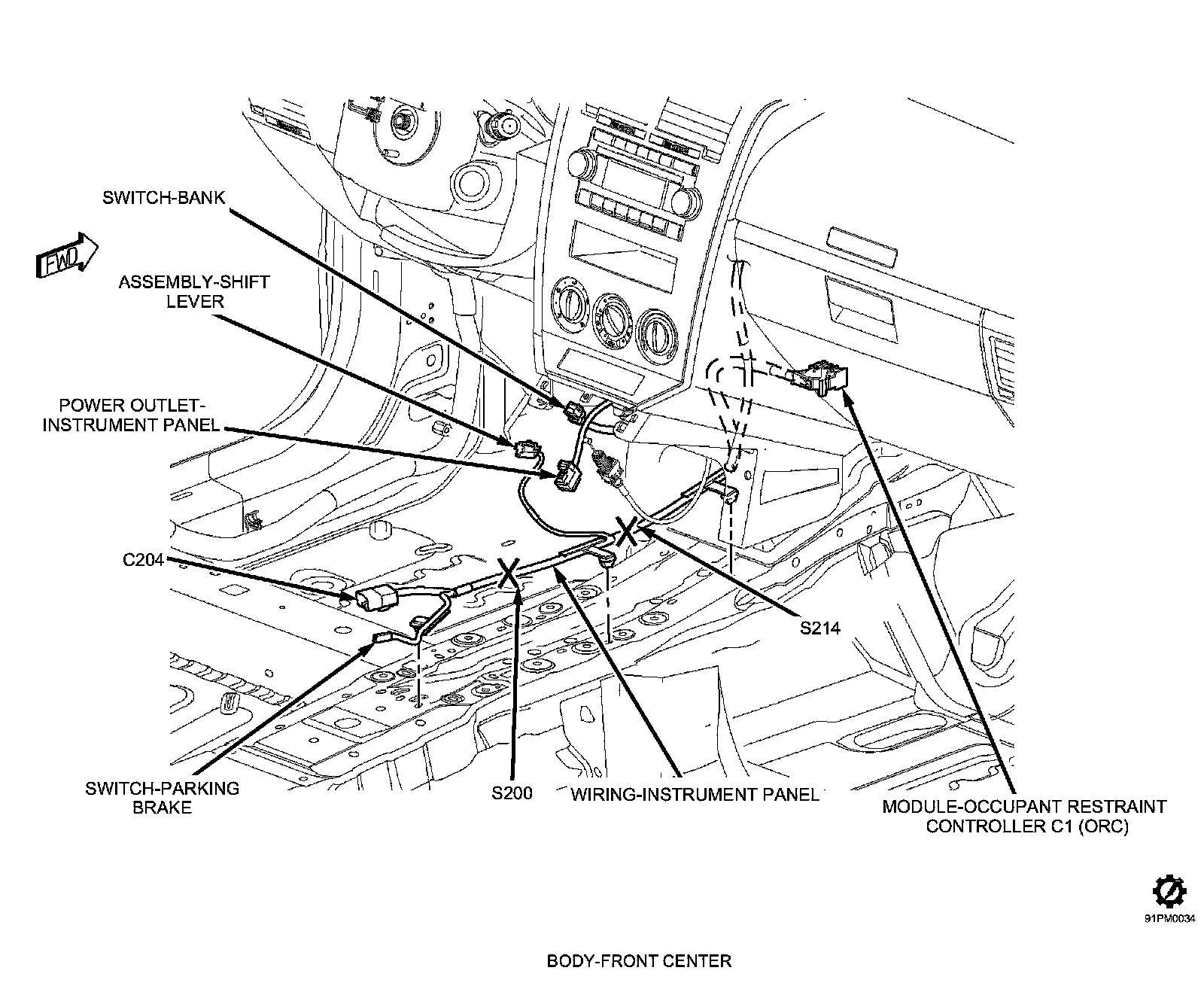 SWITCH-BANK

FWD

ASSEMBLY-SHIFT LEVER

POWER OUTLET-INSTRUMENT PANEL

C204

S214

SWITCH-PARKING BRAKE

S200

WIRING-INSTRUMENT PANEL

MODULE-OCCUPANT RESTRAINT CONTROLLER C1 (ORC)

91PM0034

BODY-FRONT CENTER