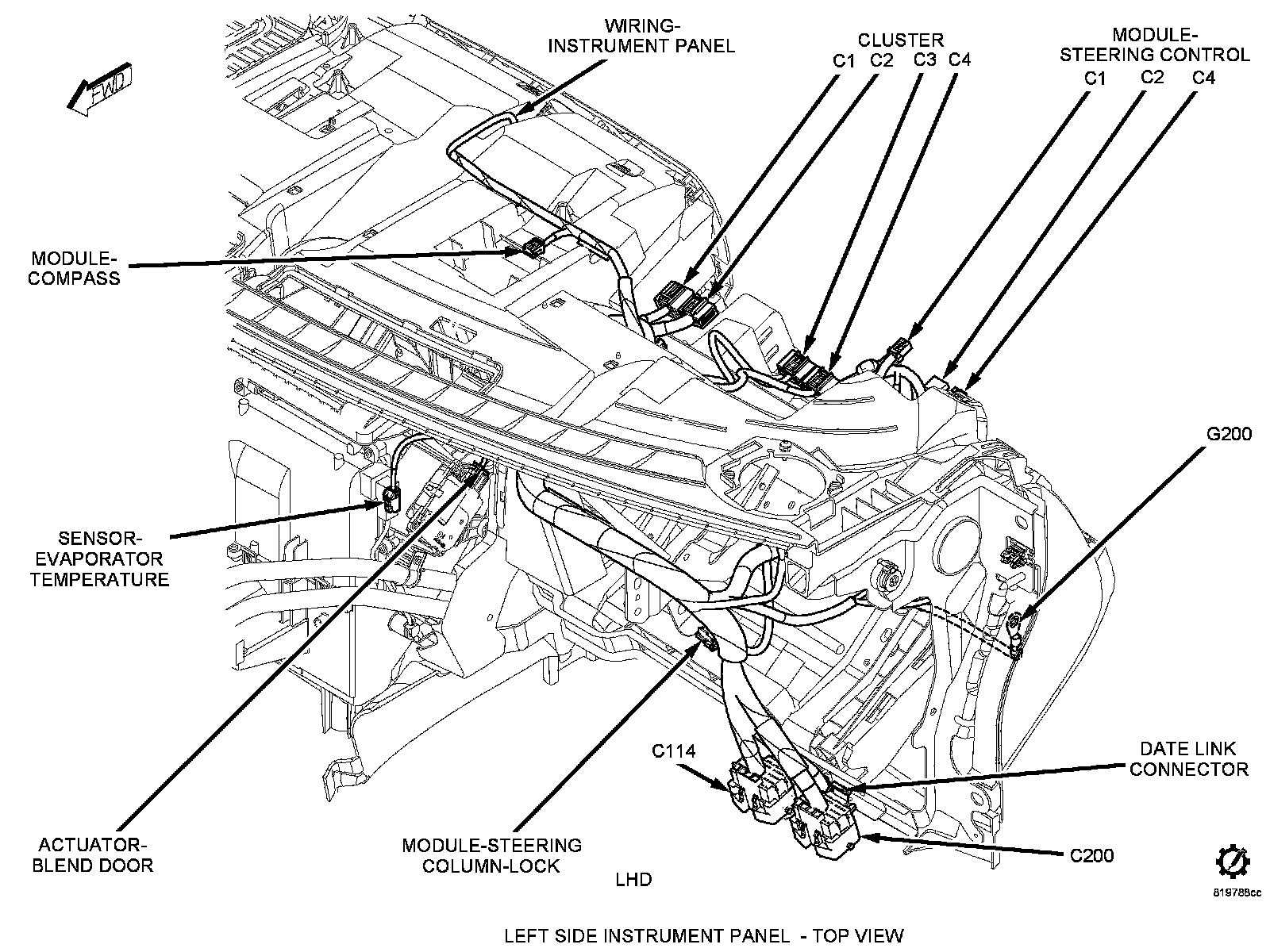 FWD

WIRING-
INSTRUMENT PANEL

CLUSTER
C1 C2 C3 C4

MODULE-
STEERING CONTROL
C1 C2 C4

MODULE-
COMPASS

G200

SENSOR-
EVAPORATOR
TEMPERATURE

C114

DATE LINK
CONNECTOR

ACTUATOR-
BLEND DOOR

MODULE-STEERING
COLUMN-LOCK

C200

LHD

819788cc

LEFT SIDE INSTRUMENT PANEL - TOP VIEW