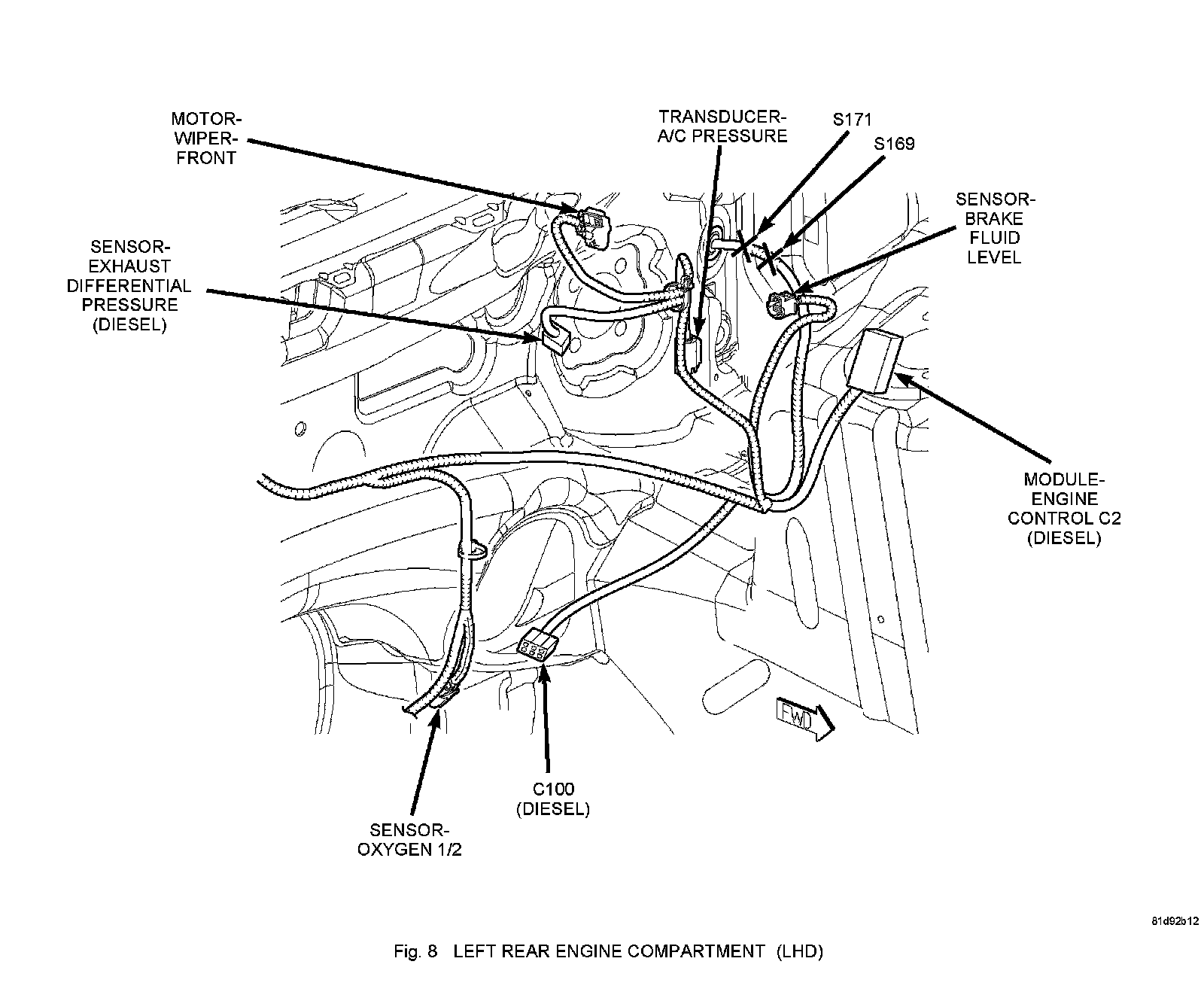 MOTOR-WIPER-FRONT

TRANSDUCER-A/C PRESSURE

S171

S169

SENSOR-BRAKE FLUID LEVEL

SENSOR-EXHAUST DIFFERENTIAL PRESSURE (DIESEL)

MODULE-ENGINE CONTROL C2 (DIESEL)

FWD

C100 (DIESEL)

SENSOR-OXYGEN 1/2

81d92b12

Fig. 8 LEFT REAR ENGINE COMPARTMENT (LHD)