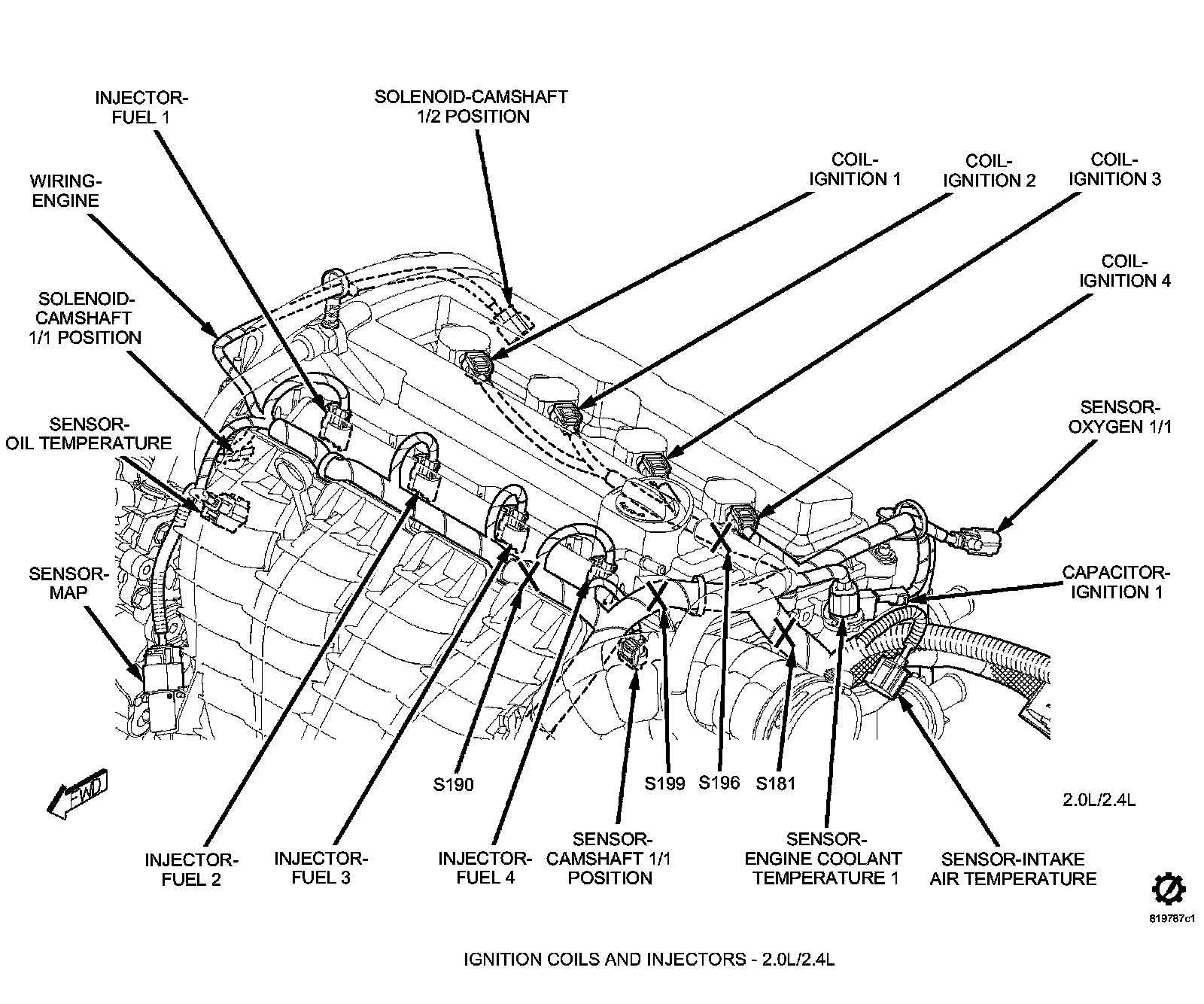 INJECTOR-FUEL 1

SOLENOID-CAMSHAFT 1/2 POSITION

WIRING-ENGINE

COIL-IGNITION 1

COIL-IGNITION 2

COIL-IGNITION 3

COIL-IGNITION 4

SOLENOID-CAMSHAFT 1/1 POSITION

SENSOR-OIL TEMPERATURE

SENSOR-OXYGEN 1/1

SENSOR-MAP

CAPACITOR-IGNITION 1

FWD

S190

S199

S196

S181

2.0L/2.4L

INJECTOR-FUEL 2

INJECTOR-FUEL 3

INJECTOR-FUEL 4

SENSOR-CAMSHAFT 1/1 POSITION

SENSOR-ENGINE COOLANT TEMPERATURE 1

SENSOR-INTAKE AIR TEMPERATURE

819787c1

IGNITION COILS AND INJECTORS - 2.0L/2.4L