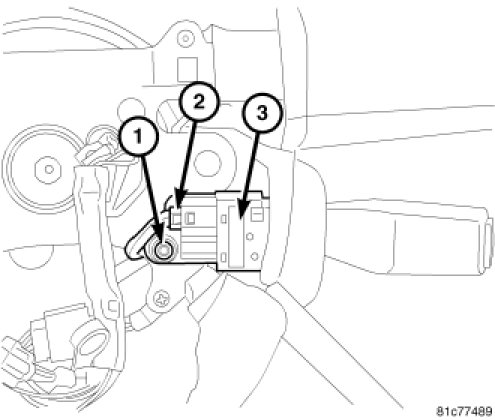 1
2
3
81c77489