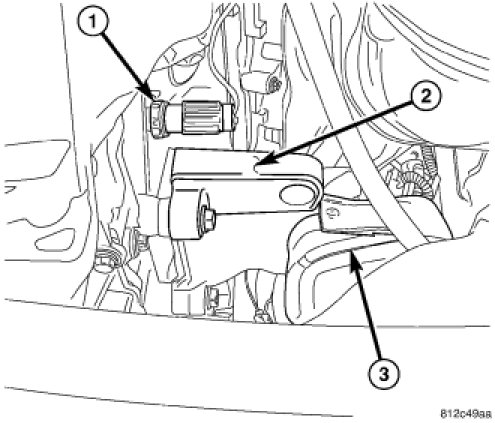 1
2
3
812c49aa