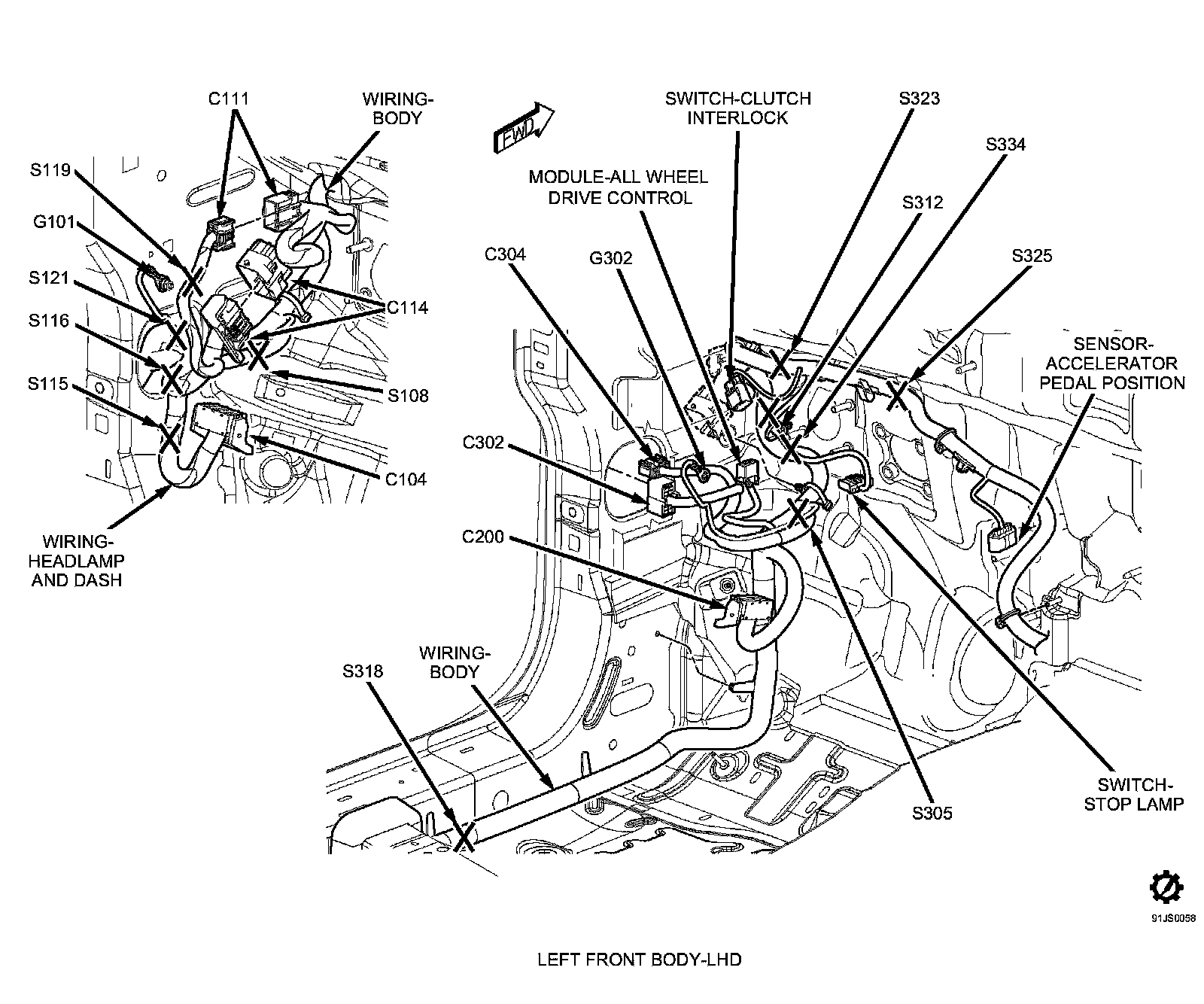 C111
WIRING-BODY
S119
G101
S121
S116
S115
C114
S108
C104
WIRING-HEADLAMP AND DASH

FWD

SWITCH-CLUTCH INTERLOCK
S323
S334
MODULE-ALL WHEEL DRIVE CONTROL
S312
C304
G302
S325
SENSOR-ACCELERATOR PEDAL POSITION
C302
C200
WIRING-BODY
S318
S305
SWITCH-STOP LAMP

91JS0058

LEFT FRONT BODY-LHD