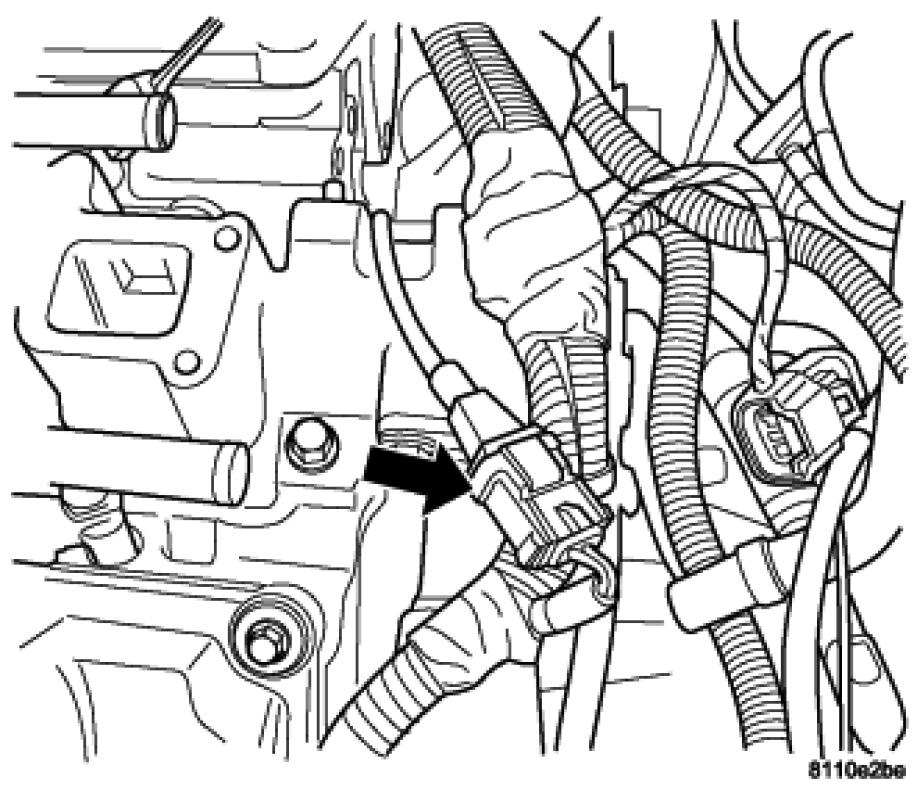 8110e2be