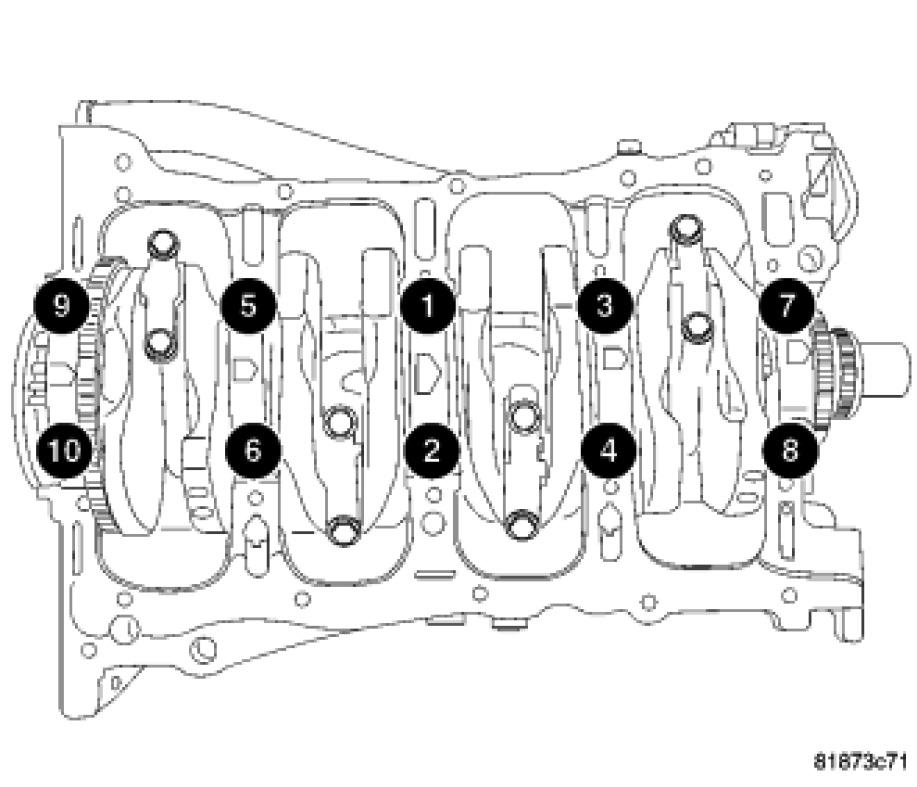 9
5
1
3
7
10
6
2
4
8
81873c71