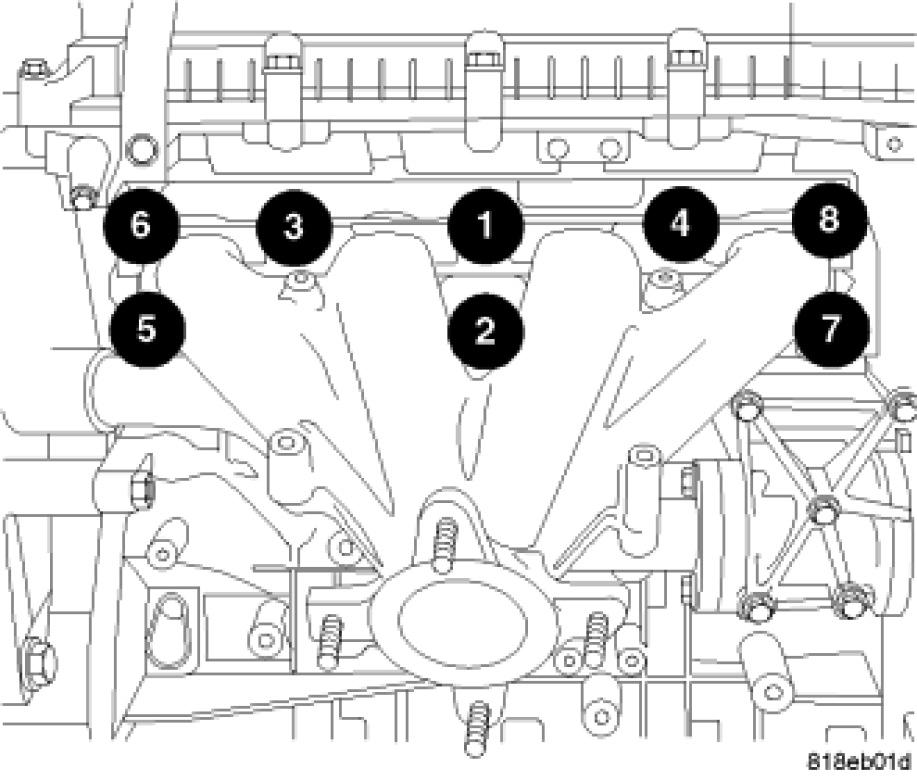 6
3
1
4
8
5
2
7
818eb01d