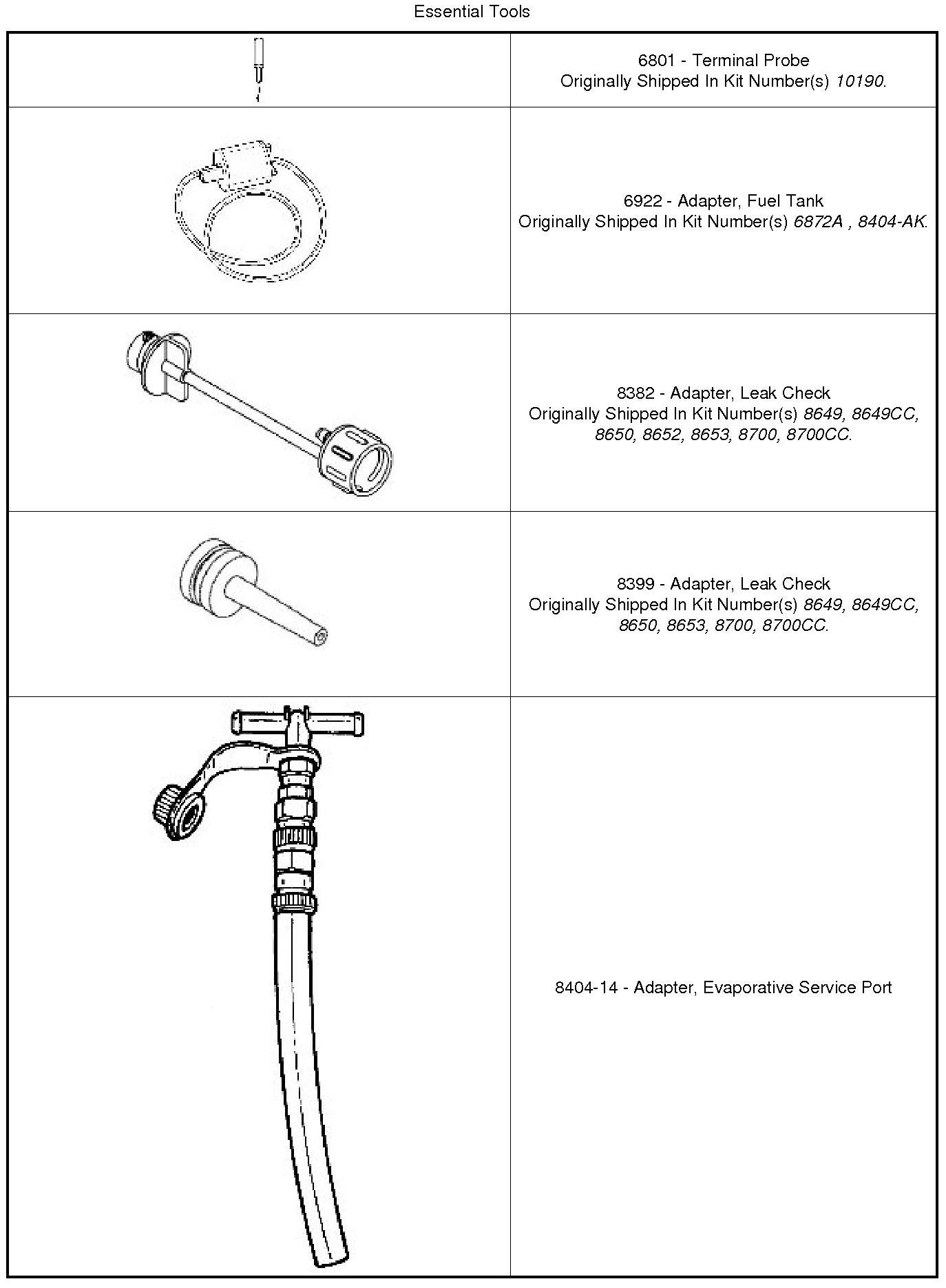 Essential Tools

| | |
|---|---|
| | 6801 - Terminal Probe Originally Shipped In Kit Number(s) 10190. |
| | 6922 - Adapter, Fuel Tank Originally Shipped In Kit Number(s) 6872A , 8404-AK. |
| | 8382 - Adapter, Leak Check Originally Shipped In Kit Number(s) 8649, 8649CC, 8650, 8652, 8653, 8700, 8700CC. |
| | 8399 - Adapter, Leak Check Originally Shipped In Kit Number(s) 8649, 8649CC, 8650, 8653, 8700, 8700CC. |
| | 8404-14 - Adapter, Evaporative Service Port |