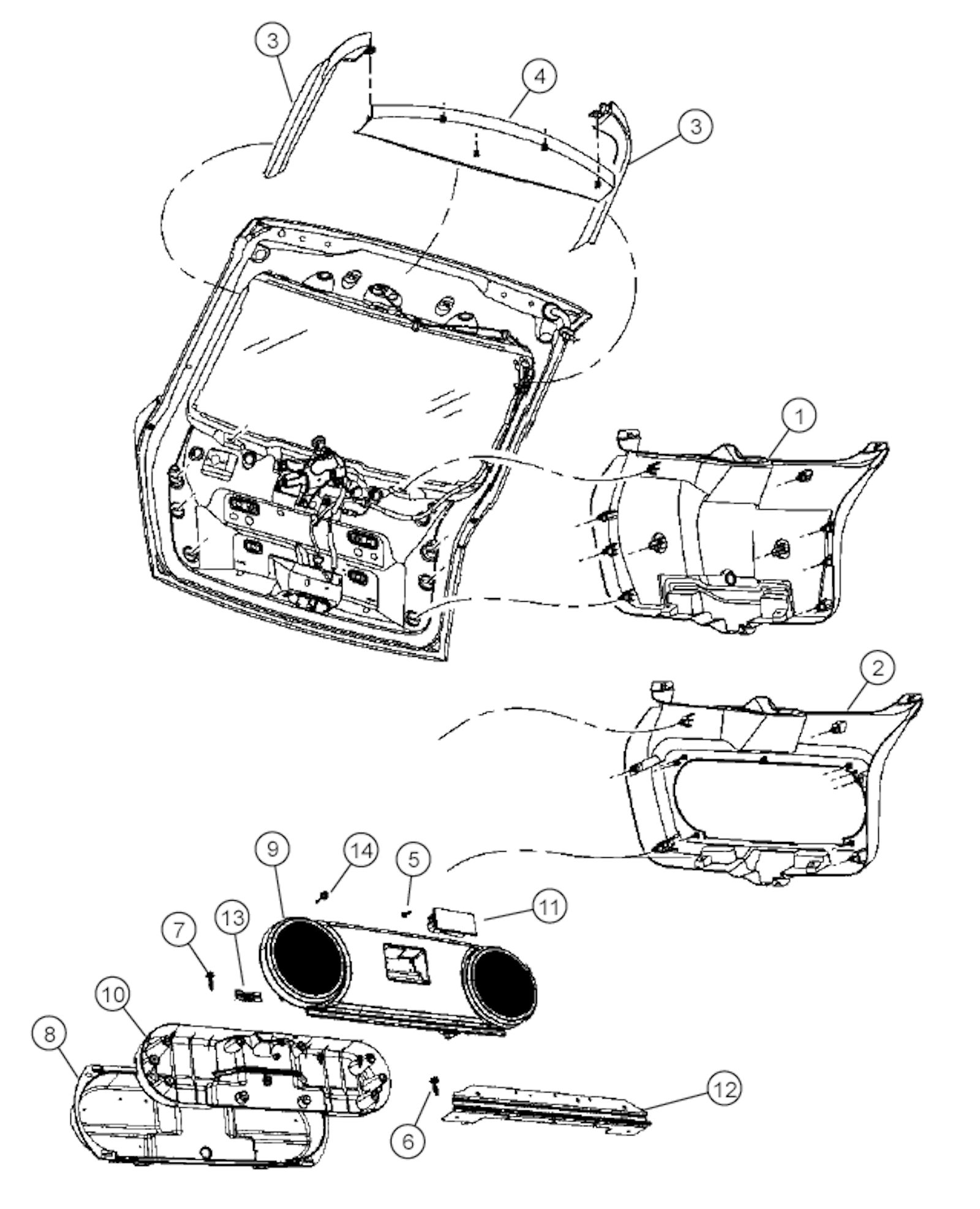 3
4
3
1
2
9
14
5
11
7
13
10
8
6
12