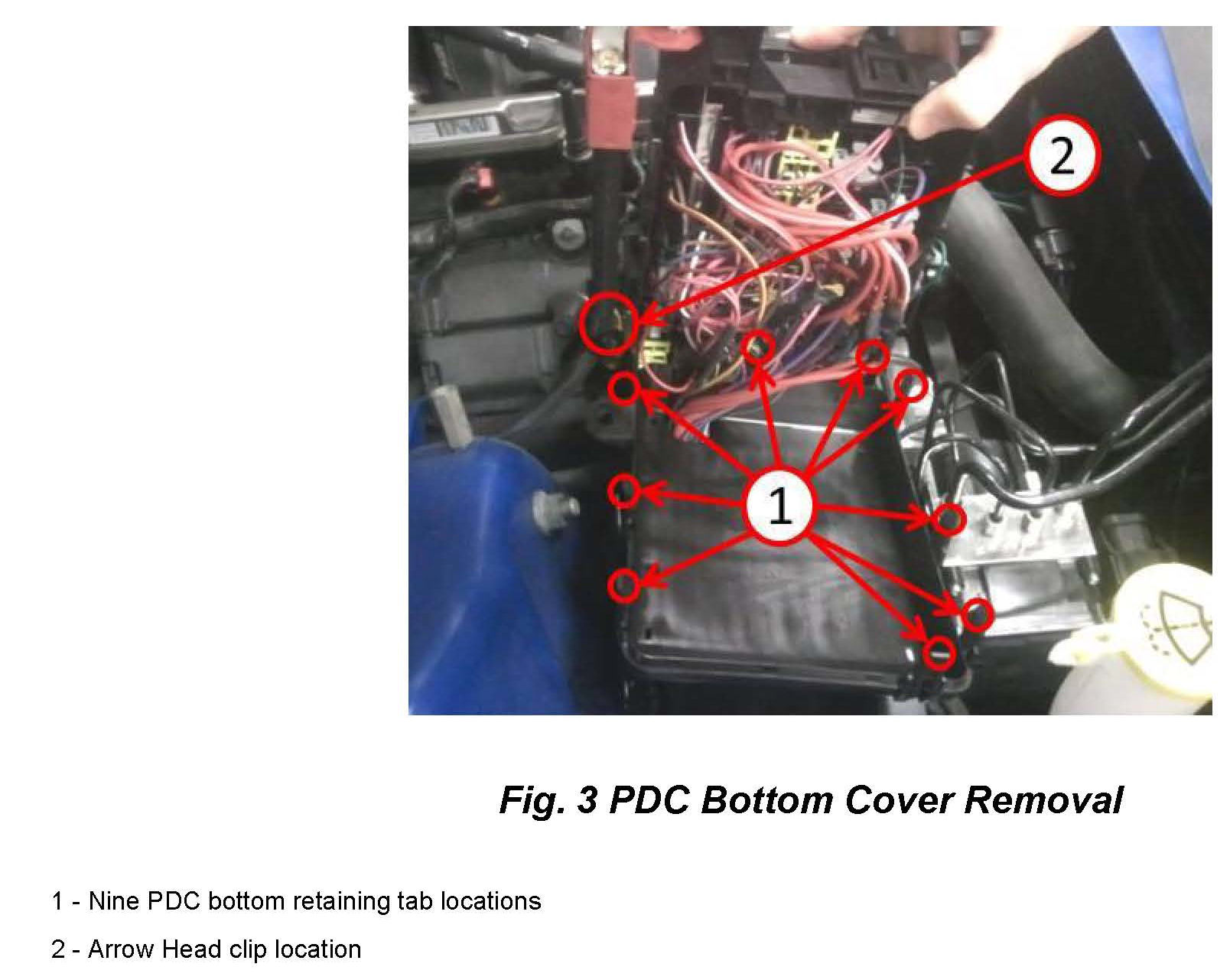 2

1

Fig. 3 PDC Bottom Cover Removal

1 - Nine PDC bottom retaining tab locations

2 - Arrow Head clip location