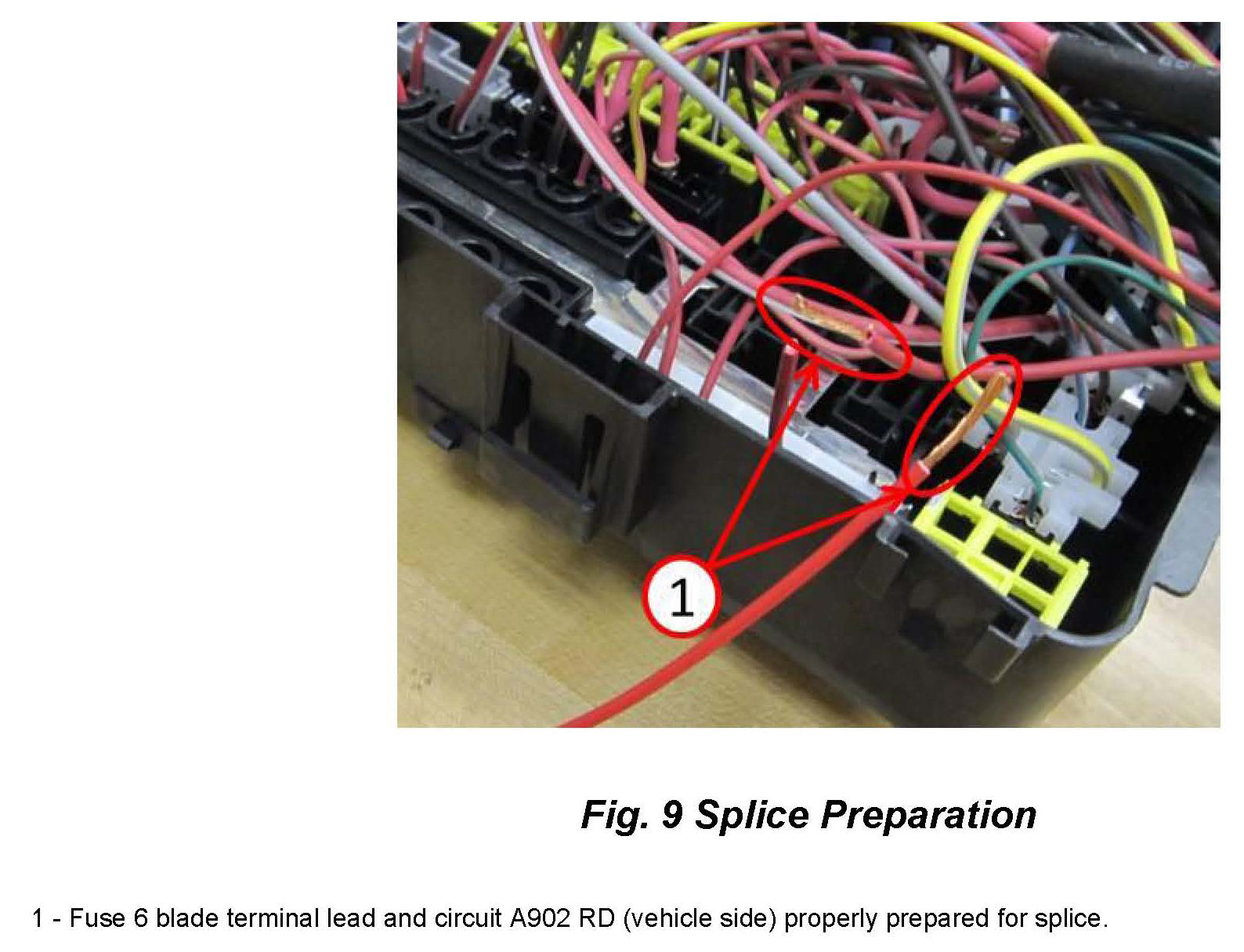 1

Fig. 9 Splice Preparation

1 - Fuse 6 blade terminal lead and circuit A902 RD (vehicle side) properly prepared for splice.