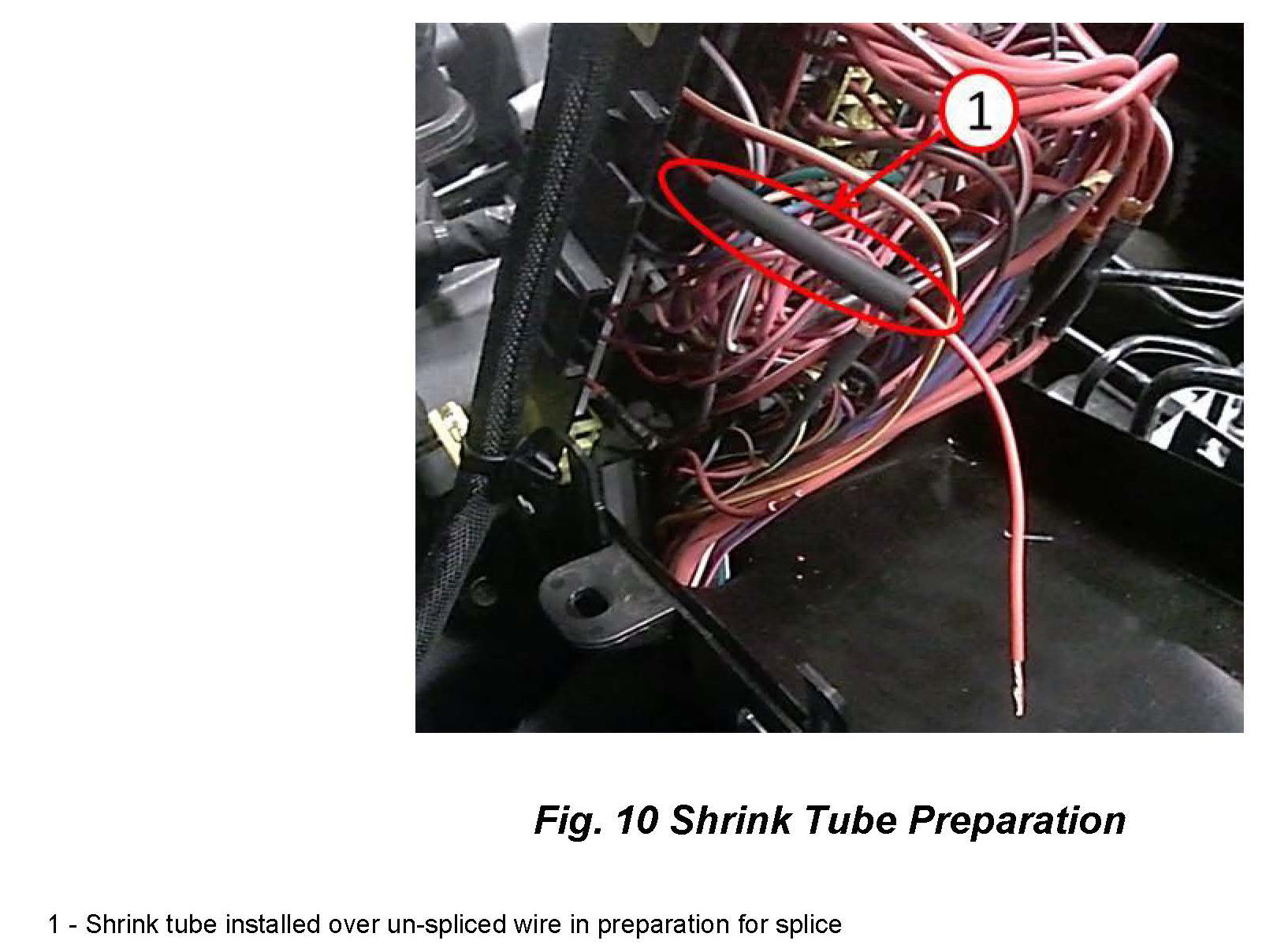 1

Fig. 10 Shrink Tube Preparation

1 - Shrink tube installed over un-spliced wire in preparation for splice