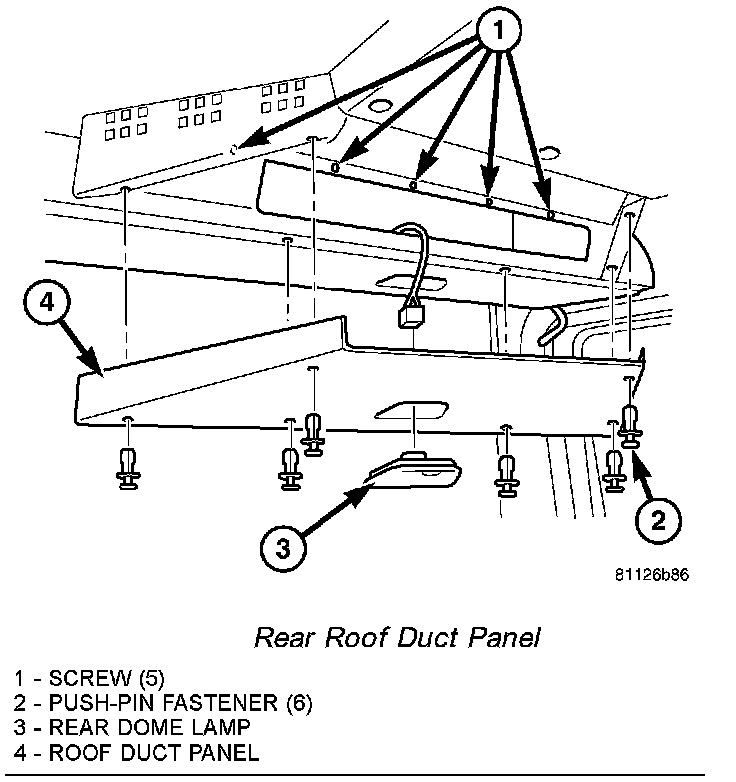 1

4

2

3

81126b86

Rear Roof Duct Panel

1 - SCREW (5)
2 - PUSH-PIN FASTENER (6)
3 - REAR DOME LAMP
4 - ROOF DUCT PANEL