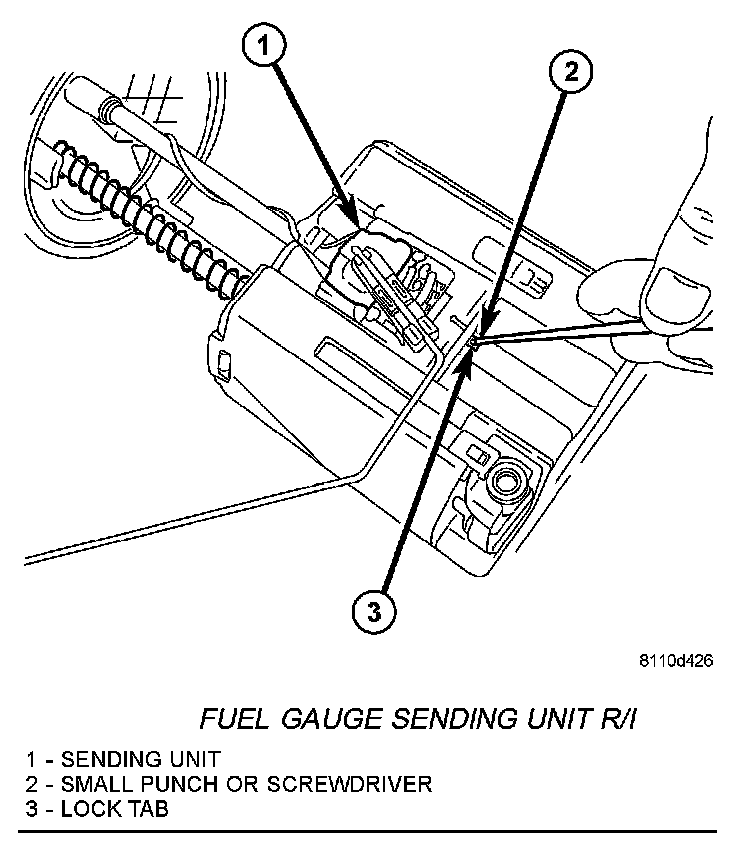 1

2

3

8110d426

FUEL GAUGE SENDING UNIT R/I

1 - SENDING UNIT
2 - SMALL PUNCH OR SCREWDRIVER
3 - LOCK TAB