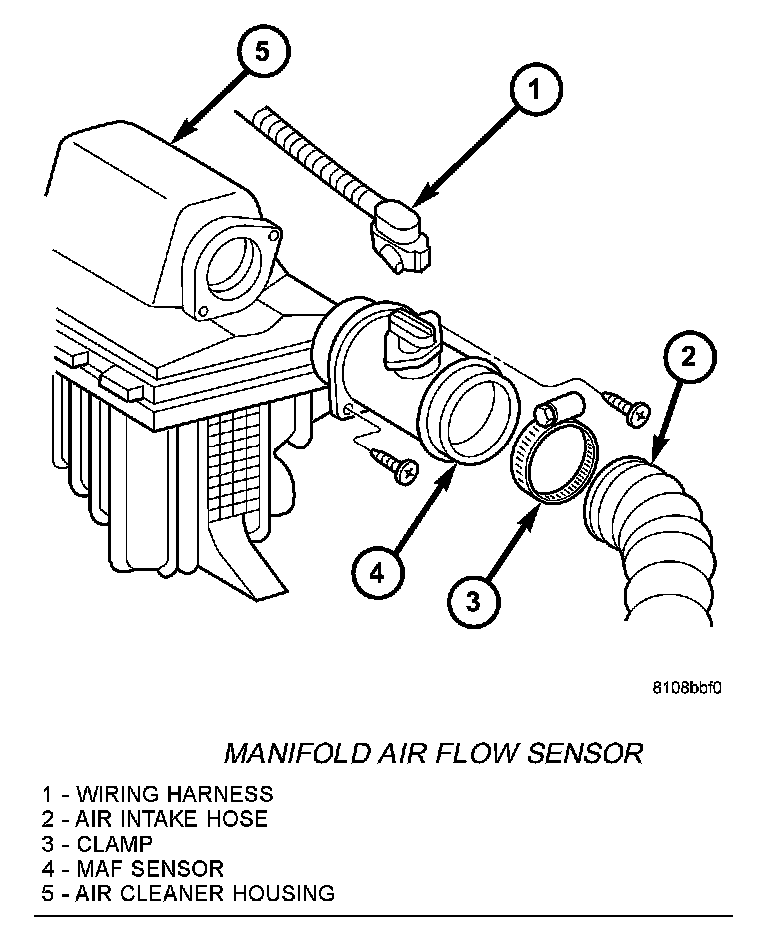 5

1

2

4

3

8108bbf0

MANIFOLD AIR FLOW SENSOR

1 - WIRING HARNESS
2 - AIR INTAKE HOSE
3 - CLAMP
4 - MAF SENSOR
5 - AIR CLEANER HOUSING