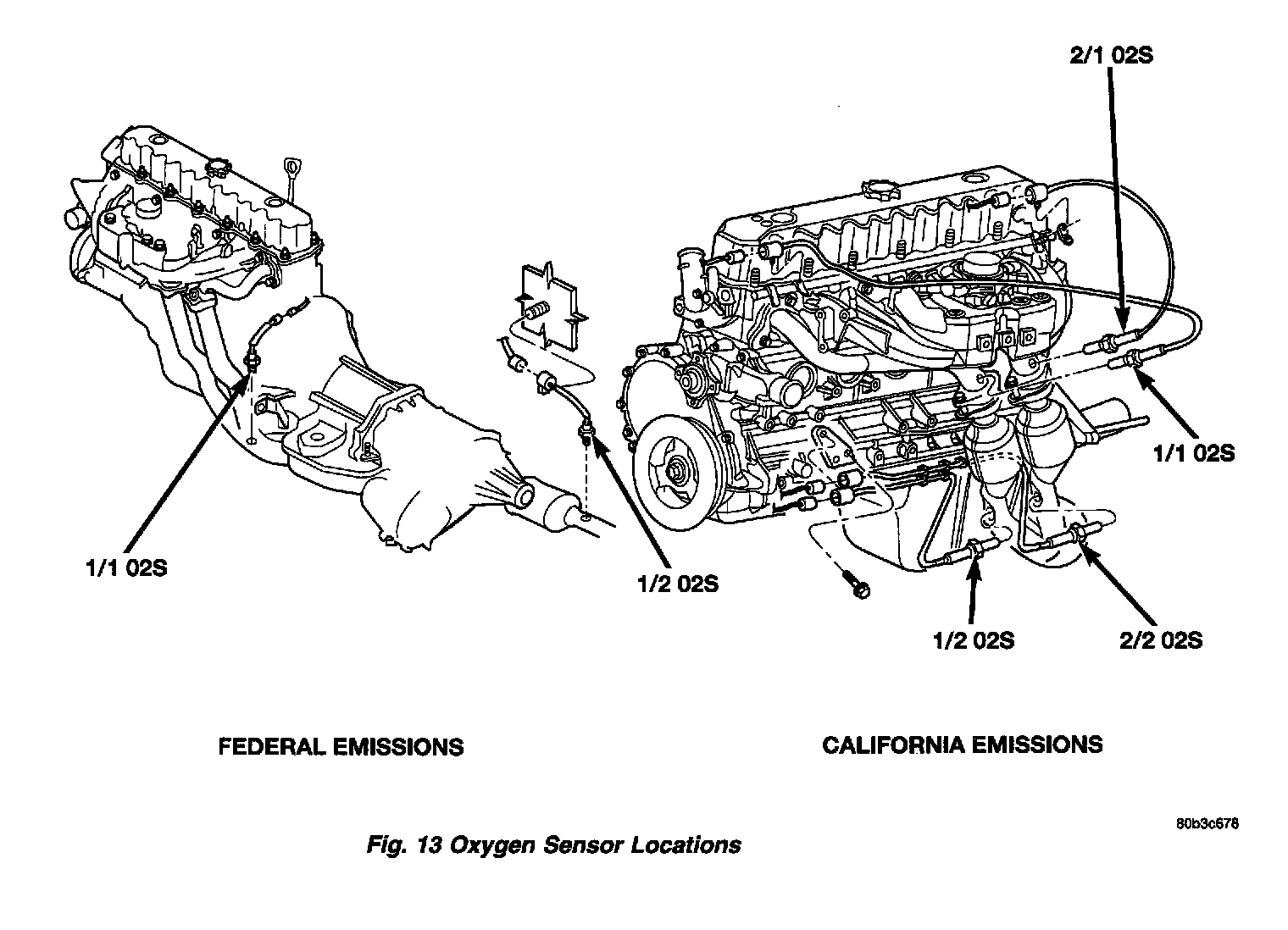 2/1 02S

1/1 02S

1/1 02S

1/2 02S

1/2 02S

2/2 02S

FEDERAL EMISSIONS

CALIFORNIA EMISSIONS

80b3c678

Fig. 13 Oxygen Sensor Locations