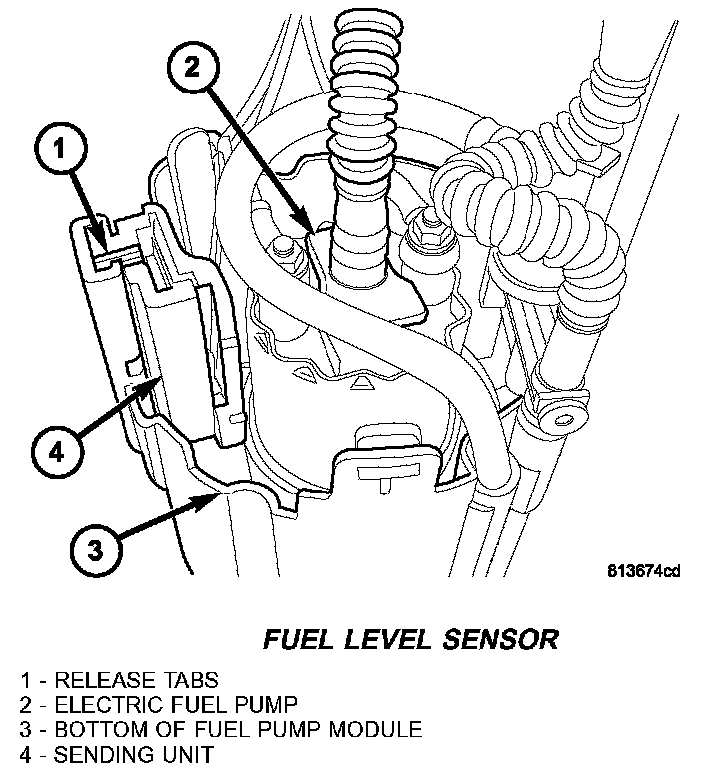 2

1

4

3

813674cd

FUEL LEVEL SENSOR

1 - RELEASE TABS
2 - ELECTRIC FUEL PUMP
3 - BOTTOM OF FUEL PUMP MODULE
4 - SENDING UNIT