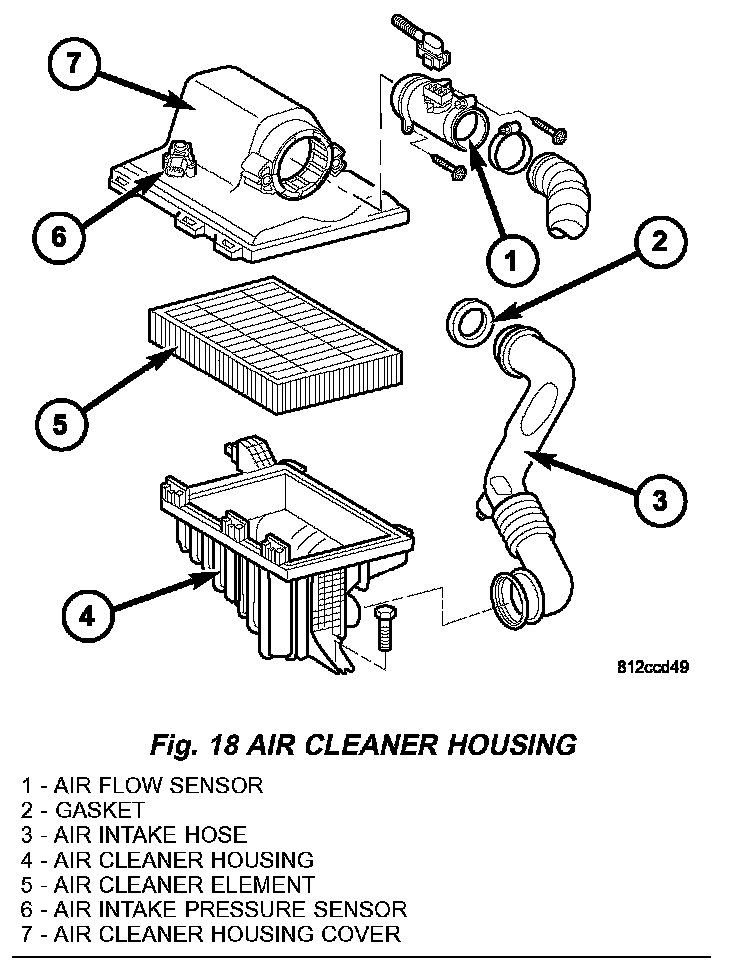 7

6

1

2

5

3

4

812ccd49

Fig. 18 AIR CLEANER HOUSING

1 - AIR FLOW SENSOR
2 - GASKET
3 - AIR INTAKE HOSE
4 - AIR CLEANER HOUSING
5 - AIR CLEANER ELEMENT
6 - AIR INTAKE PRESSURE SENSOR
7 - AIR CLEANER HOUSING COVER