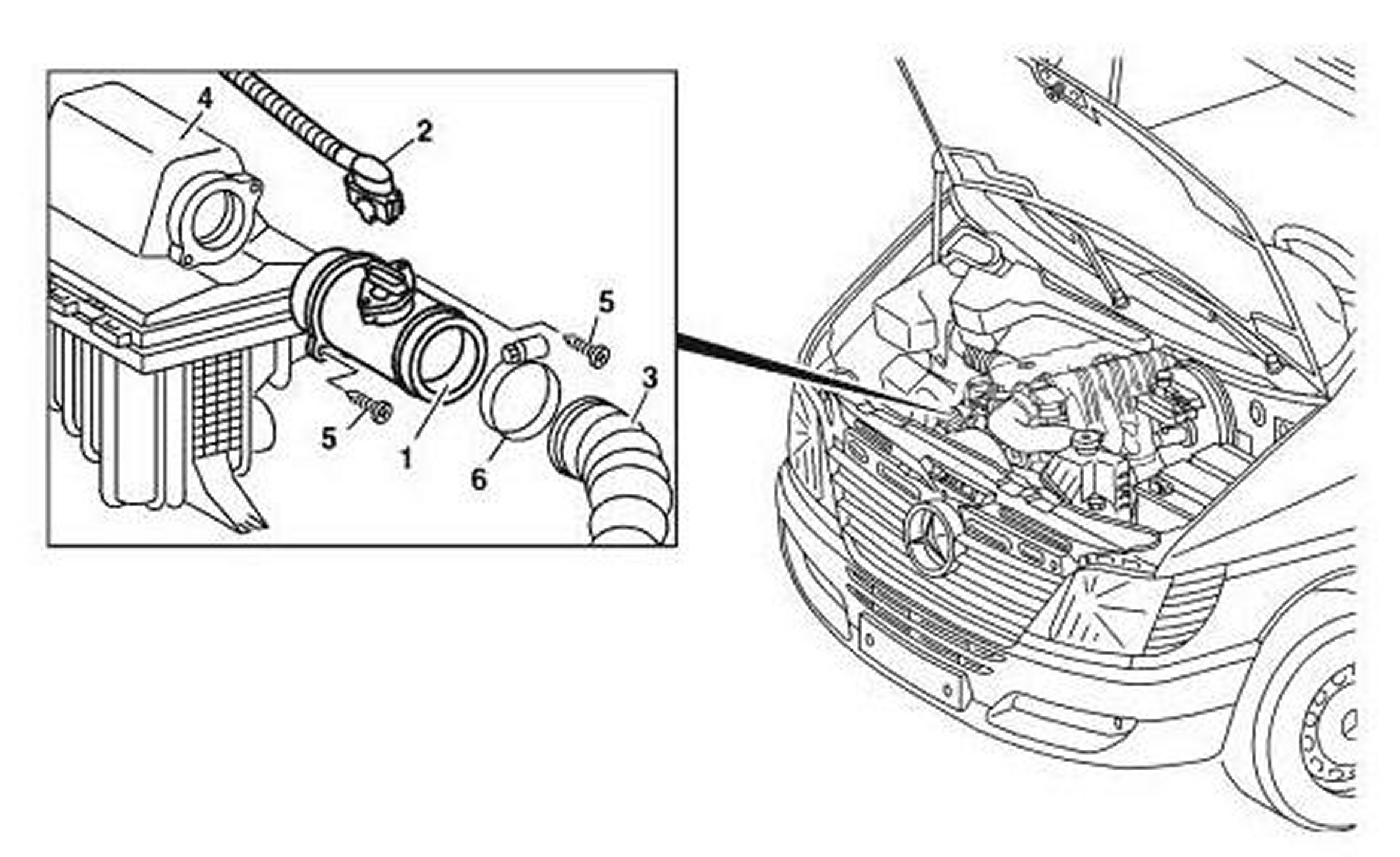 4
2
5
3
5
1
6