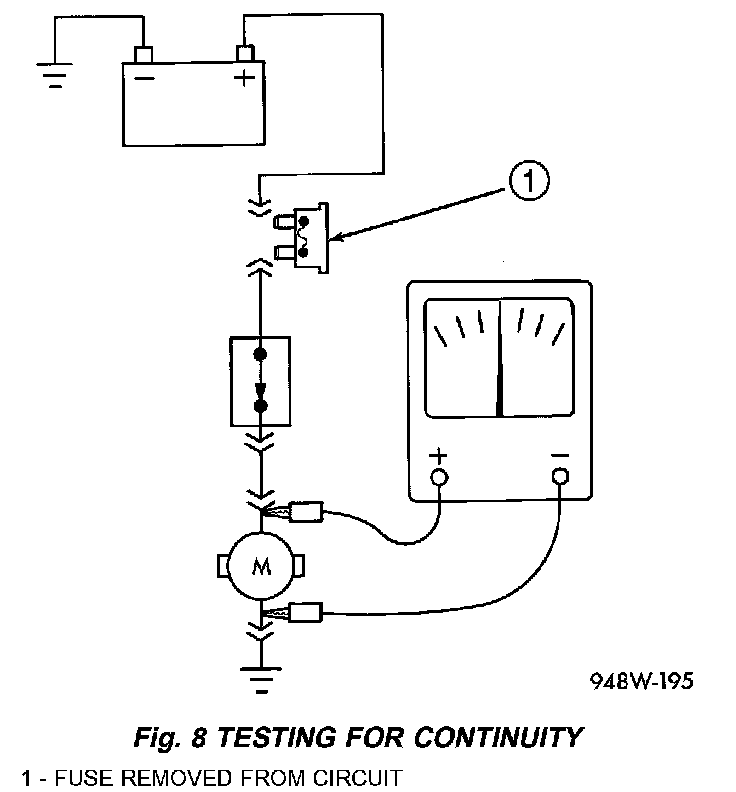 −
+
1
+
−
M
948W-195

Fig. 8 TESTING FOR CONTINUITY

1 - FUSE REMOVED FROM CIRCUIT