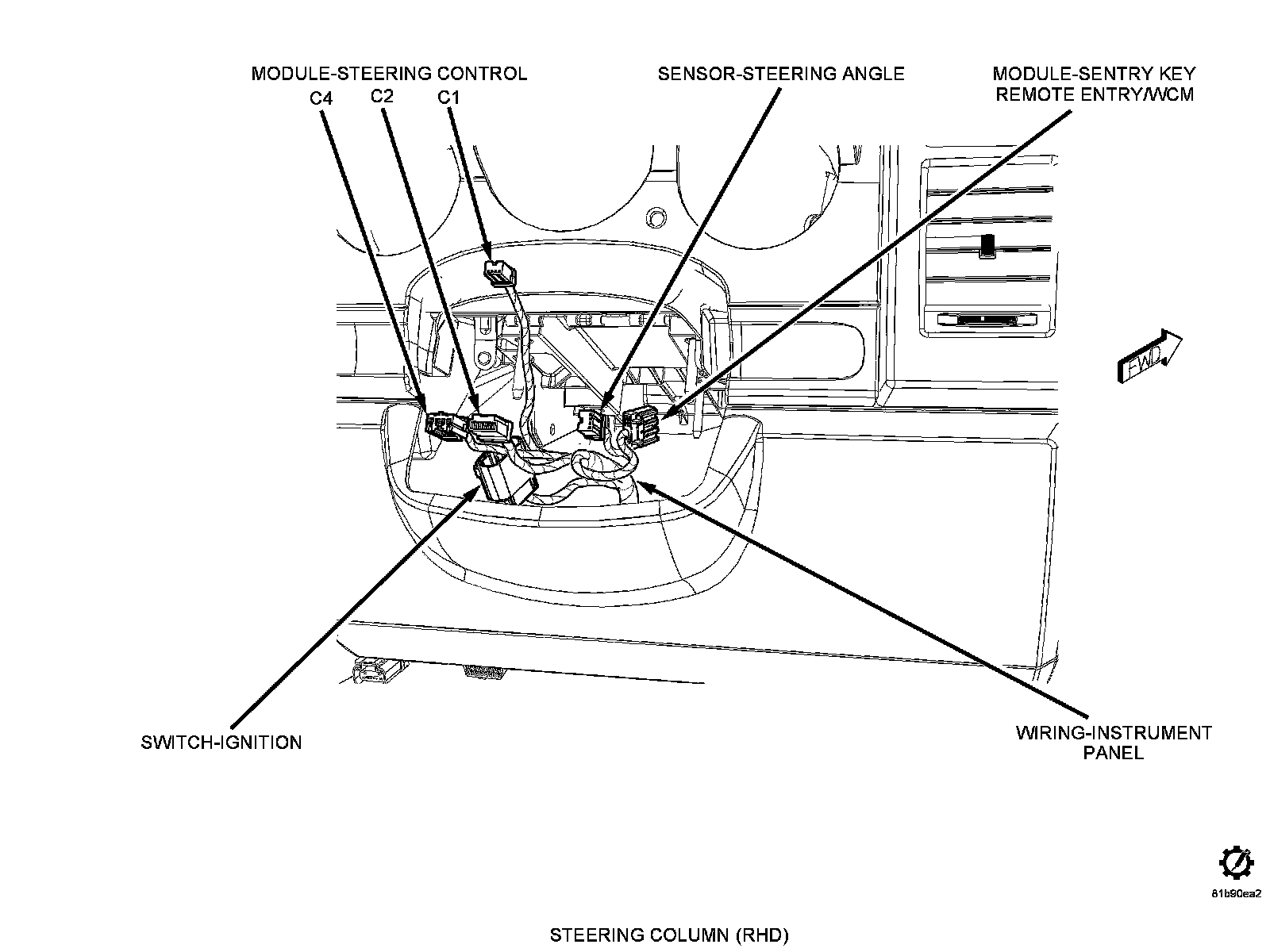 MODULE-STEERING CONTROL
C4 C2 C1

SENSOR-STEERING ANGLE

MODULE-SENTRY KEY REMOTE ENTRY/WCM

FWD

SWITCH-IGNITION

WIRING-INSTRUMENT PANEL

81b90ea2

STEERING COLUMN (RHD)