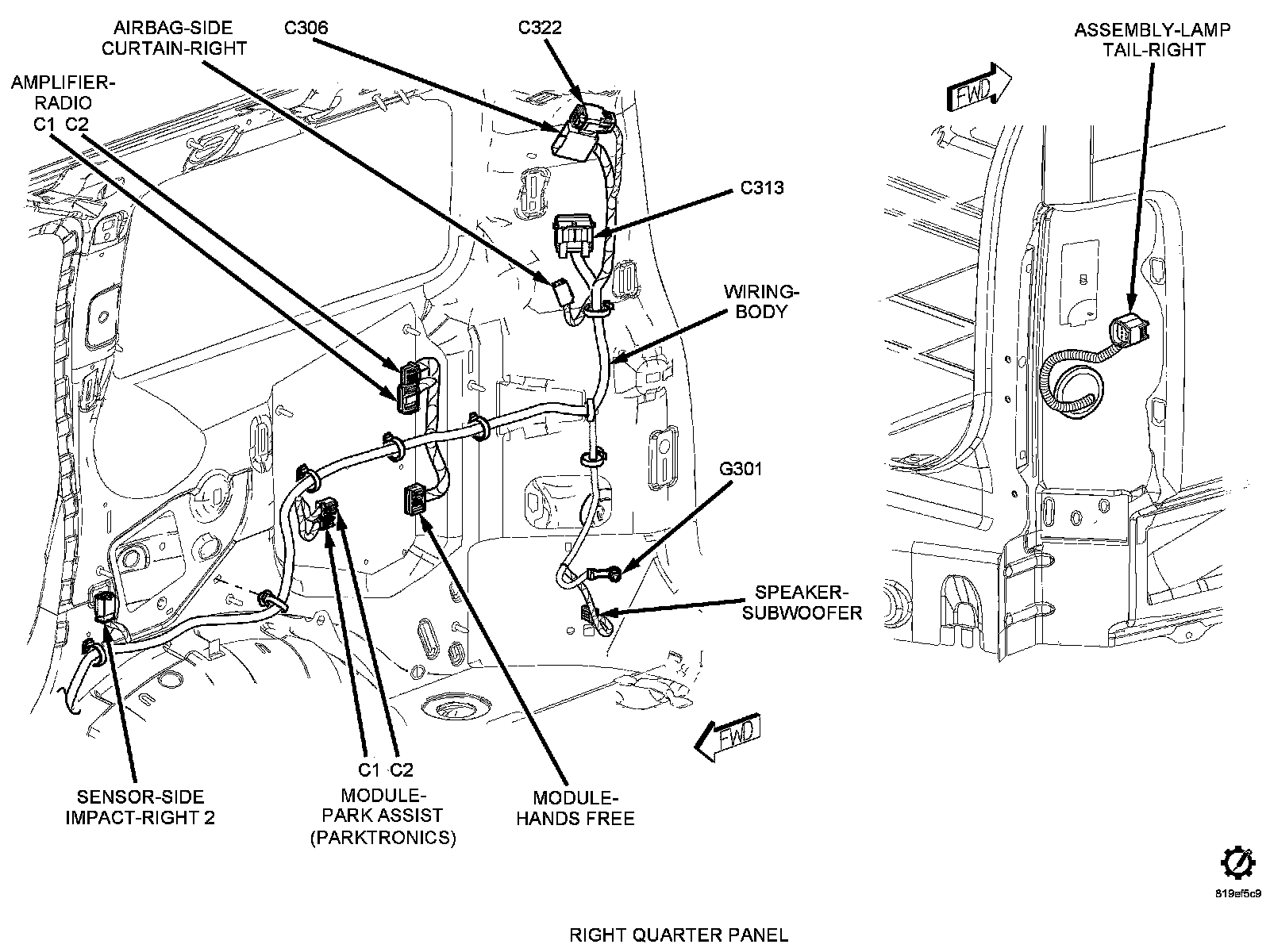 AIRBAG-SIDE CURTAIN-RIGHT

C306

C322

ASSEMBLY-LAMP TAIL-RIGHT

AMPLIFIER-RADIO C1 C2

FWD

C313

WIRING-BODY

G301

SPEAKER-SUBWOOFER

FWD

C1 C2 MODULE-PARK ASSIST (PARKTRONICS)

SENSOR-SIDE IMPACT-RIGHT 2

MODULE-HANDS FREE

819ef5c9

RIGHT QUARTER PANEL