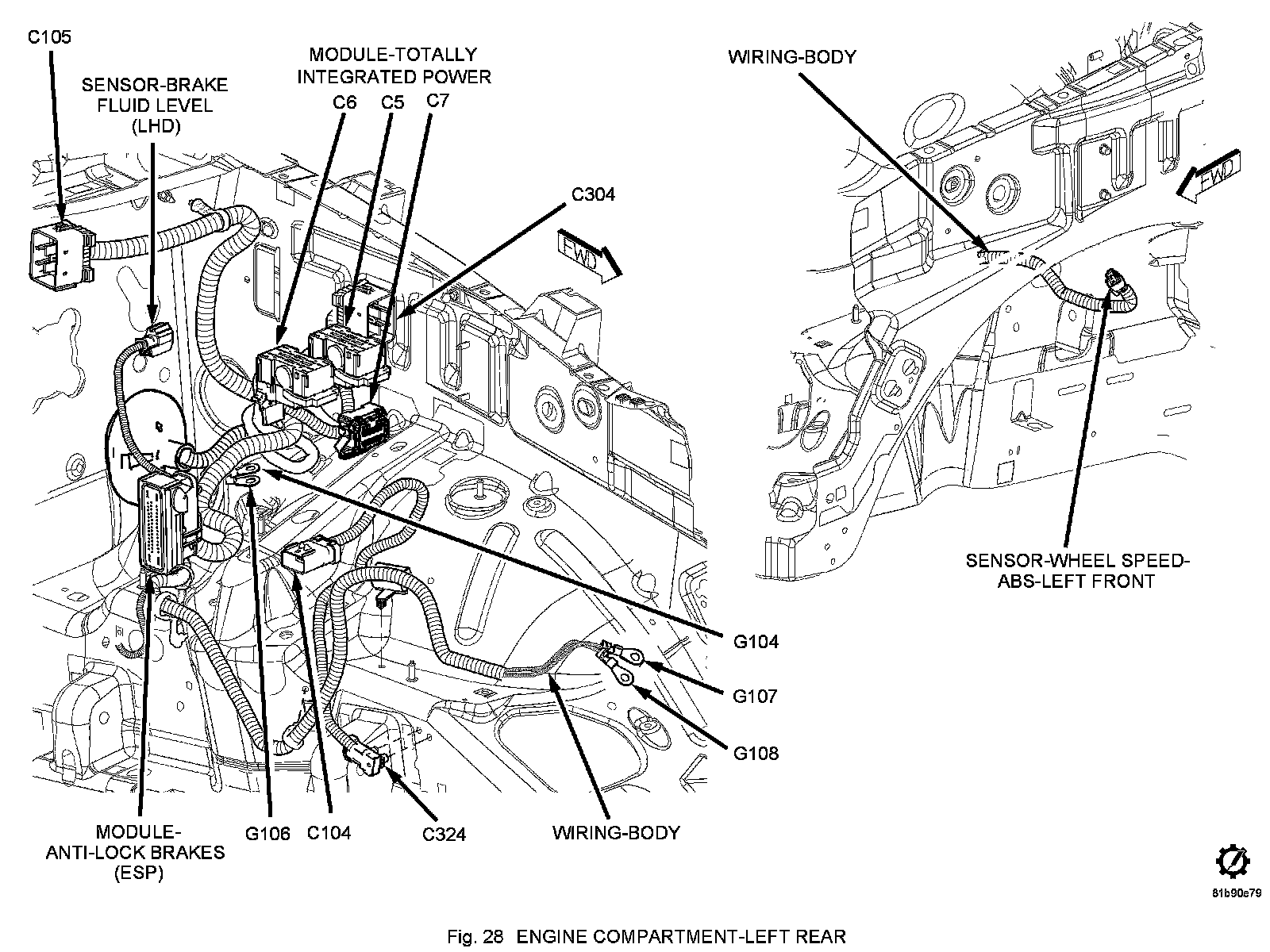 C105

SENSOR-BRAKE FLUID LEVEL (LHD)

MODULE-TOTALLY INTEGRATED POWER

C6 C5 C7

C304

FWD

WIRING-BODY

FWD

SENSOR-WHEEL SPEED-ABS-LEFT FRONT

G104

G107

G108

MODULE-ANTI-LOCK BRAKES (ESP)

G106

C104

C324

WIRING-BODY

81b90e79

Fig. 28 ENGINE COMPARTMENT-LEFT REAR