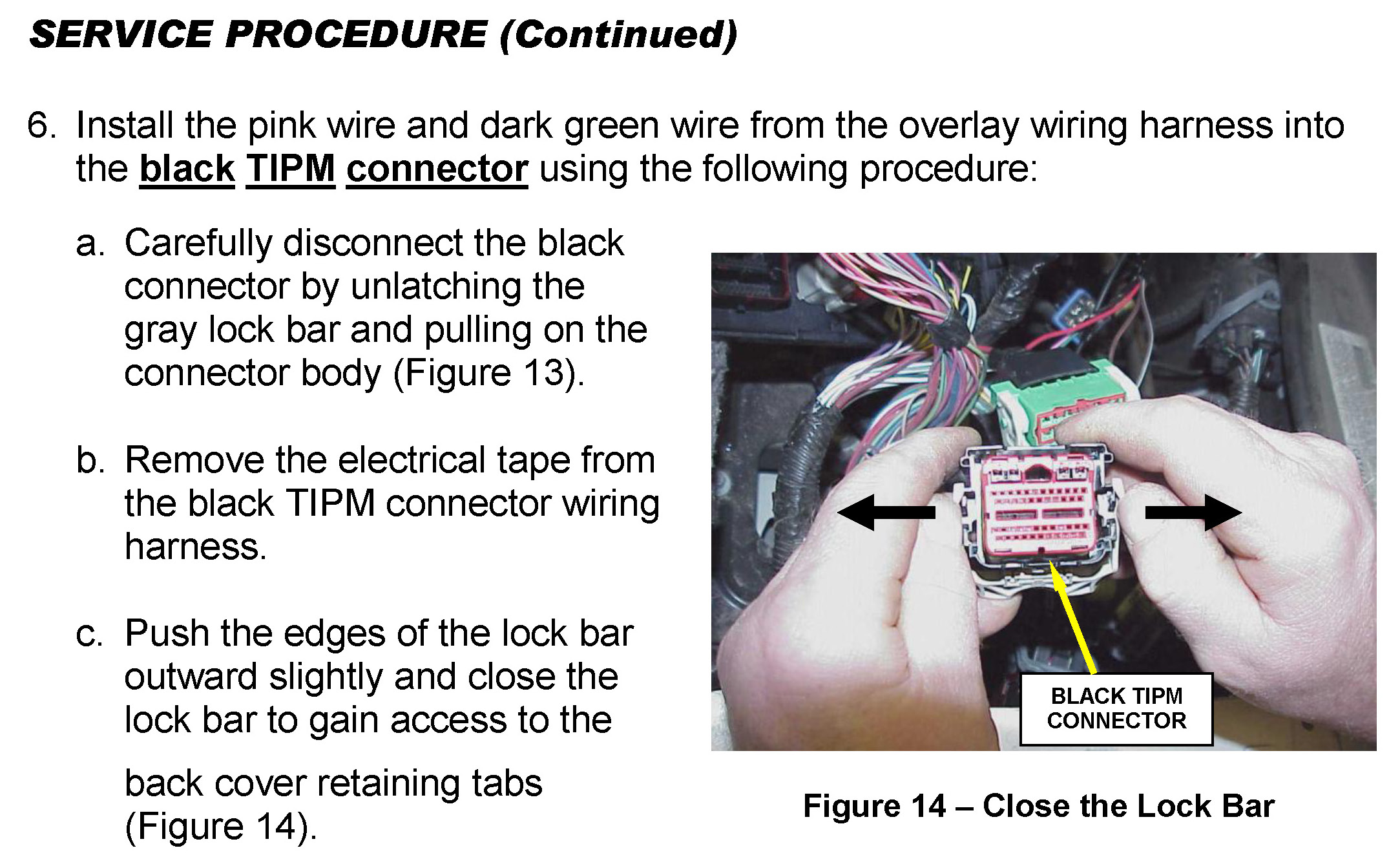 SERVICE PROCEDURE (Continued)

6. Install the pink wire and dark green wire from the overlay wiring harness into the black TIPM connector using the following procedure:

a. Carefully disconnect the black connector by unlatching the gray lock bar and pulling on the connector body (Figure 13).

b. Remove the electrical tape from the black TIPM connector wiring harness.

c. Push the edges of the lock bar outward slightly and close the lock bar to gain access to the back cover retaining tabs (Figure 14).

BLACK TIPM CONNECTOR

Figure 14 – Close the Lock Bar