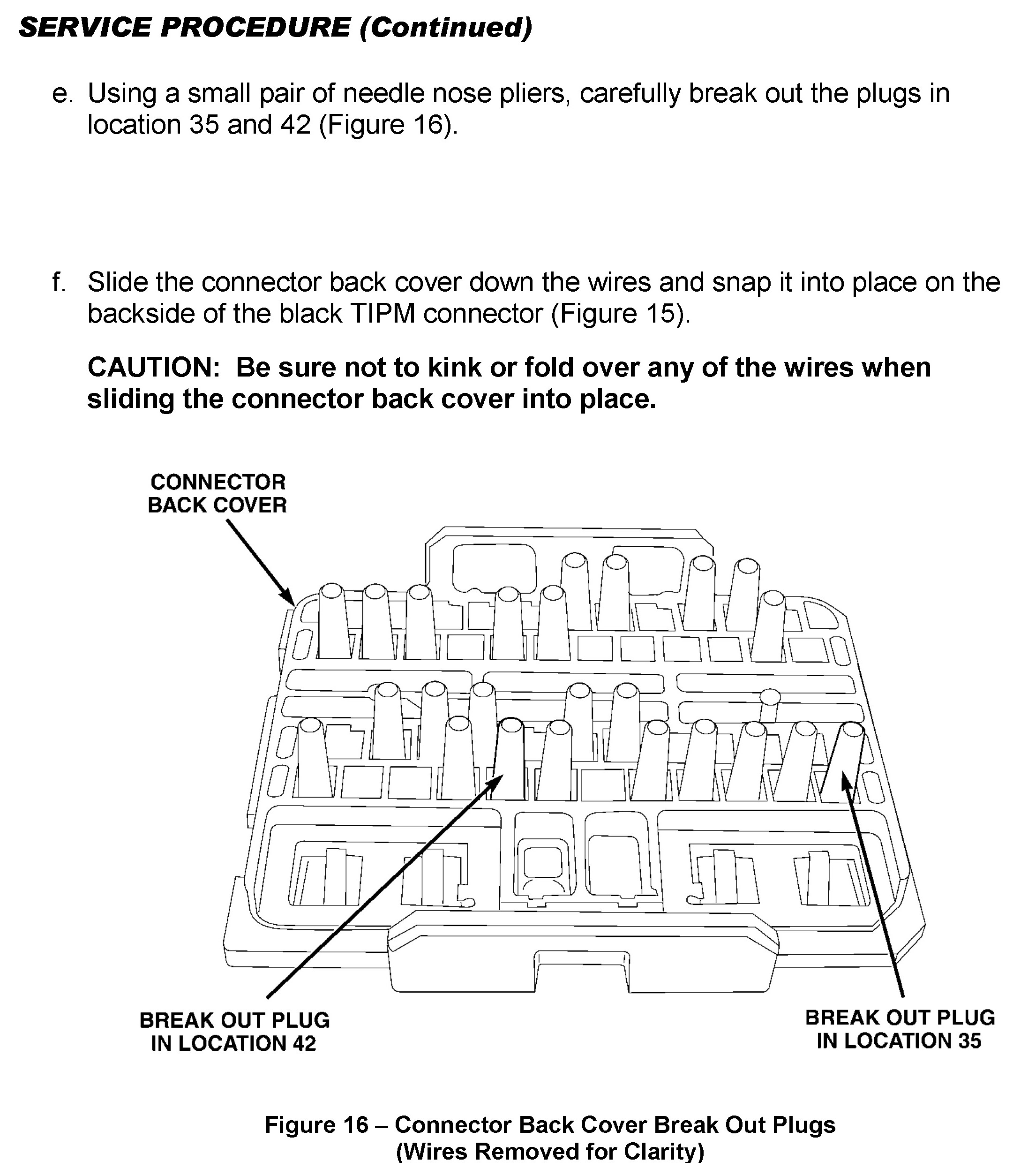 SERVICE PROCEDURE (Continued)

e. Using a small pair of needle nose pliers, carefully break out the plugs in location 35 and 42 (Figure 16).

f. Slide the connector back cover down the wires and snap it into place on the backside of the black TIPM connector (Figure 15).

CAUTION: Be sure not to kink or fold over any of the wires when sliding the connector back cover into place.

CONNECTOR BACK COVER

BREAK OUT PLUG IN LOCATION 42

BREAK OUT PLUG IN LOCATION 35

Figure 16 – Connector Back Cover Break Out Plugs (Wires Removed for Clarity)