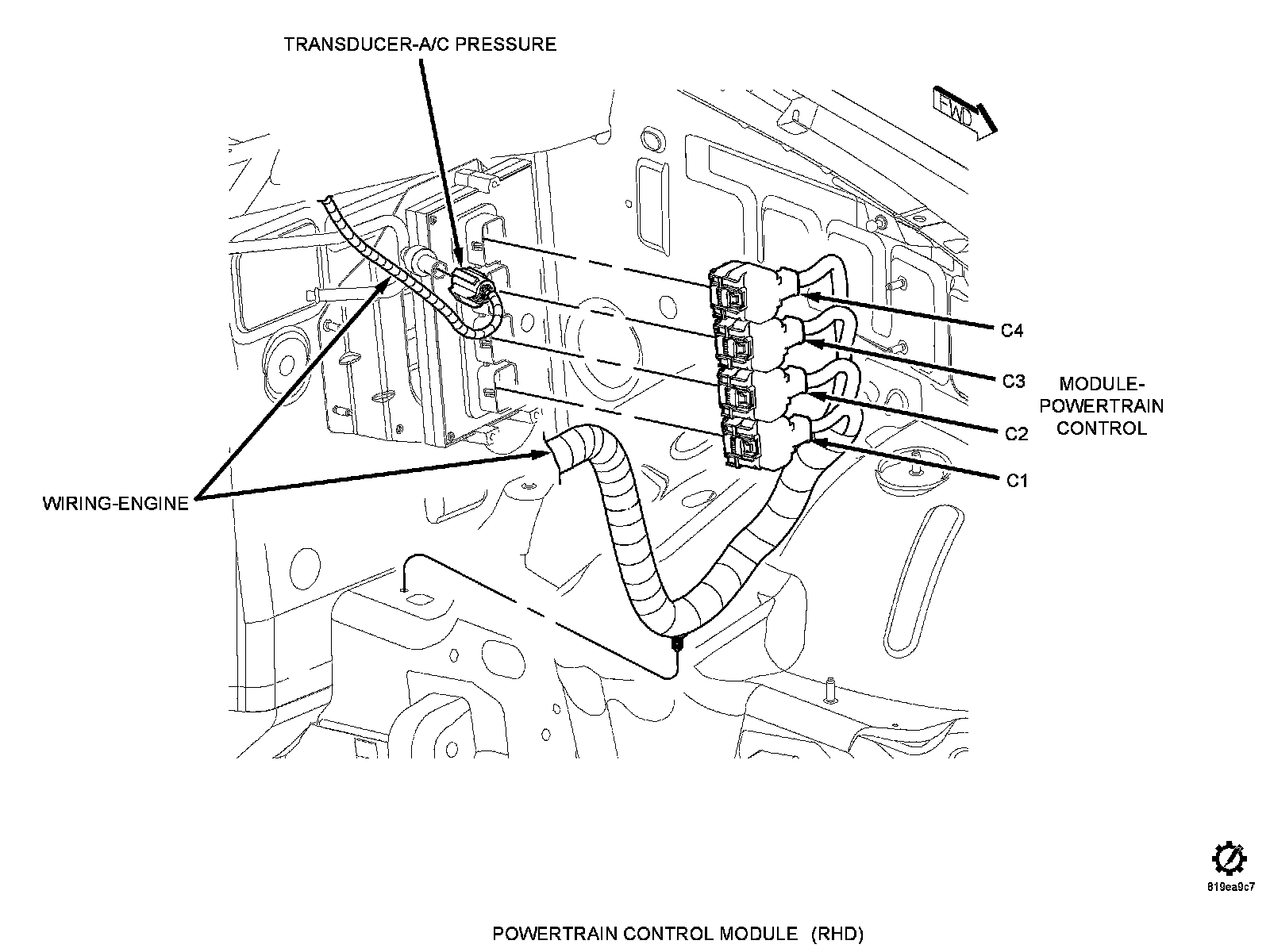 TRANSDUCER-A/C PRESSURE

FWD

C4

C3

MODULE-POWERTRAIN CONTROL

C2

C1

WIRING-ENGINE

819ea9c7

POWERTRAIN CONTROL MODULE (RHD)