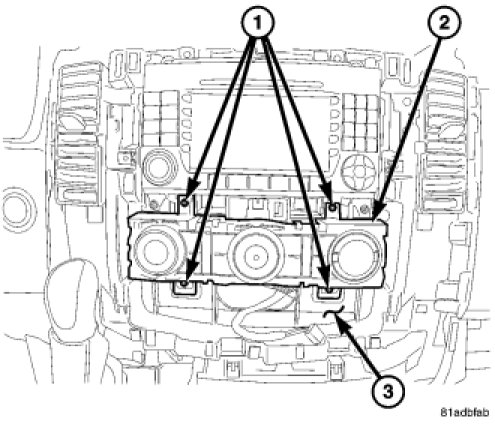 1
2
3
81adbfab