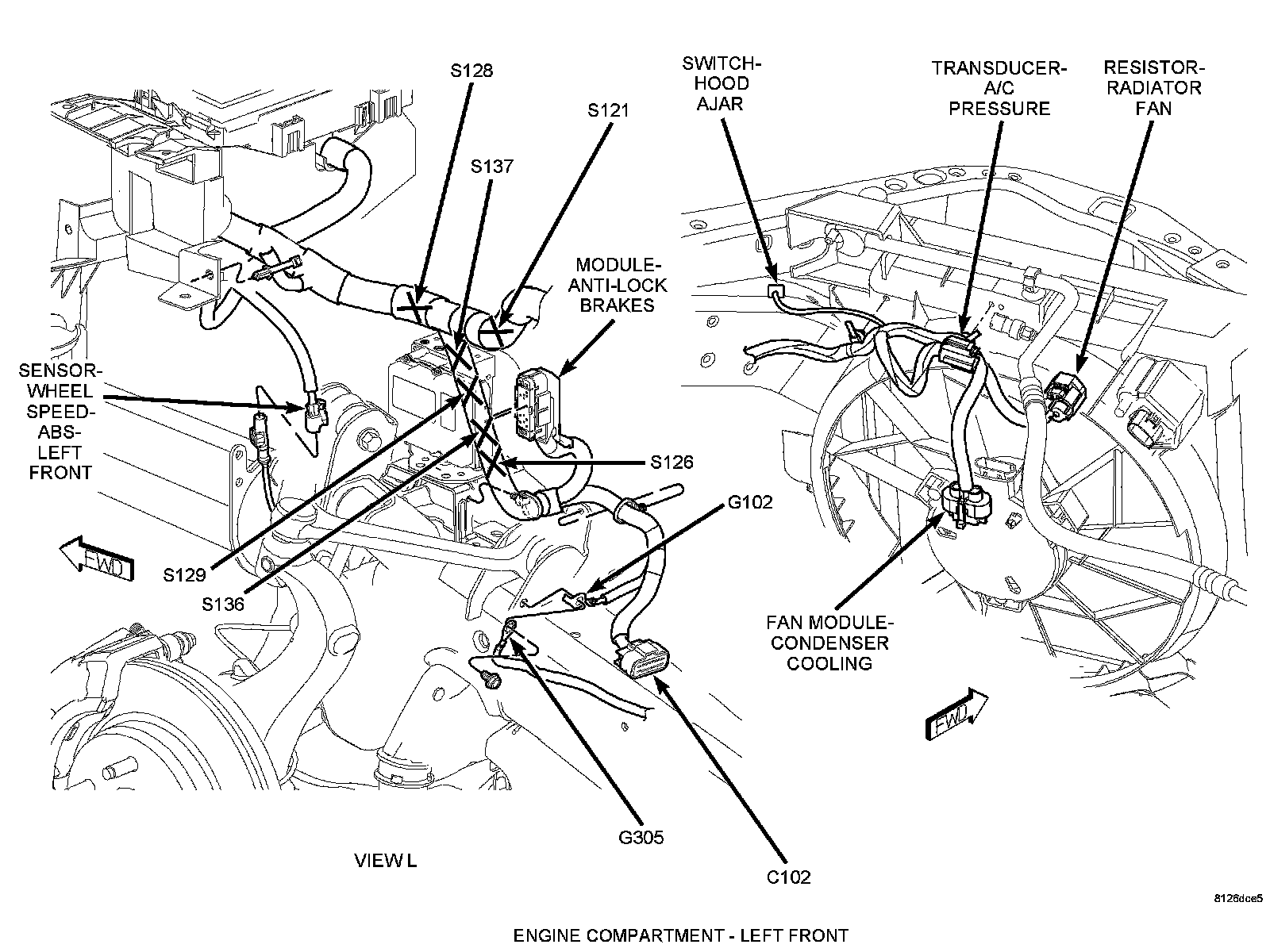 S128
S121
S137
SWITCH-HOOD AJAR
TRANSDUCER-A/C PRESSURE
RESISTOR-RADIATOR FAN
MODULE-ANTI-LOCK BRAKES
SENSOR-WHEEL SPEED-ABS-LEFT FRONT
S126
G102
FWD
S129
S136
FAN MODULE-CONDENSER COOLING
FWD
G305
VIEW L
C102
8126dce5
ENGINE COMPARTMENT - LEFT FRONT