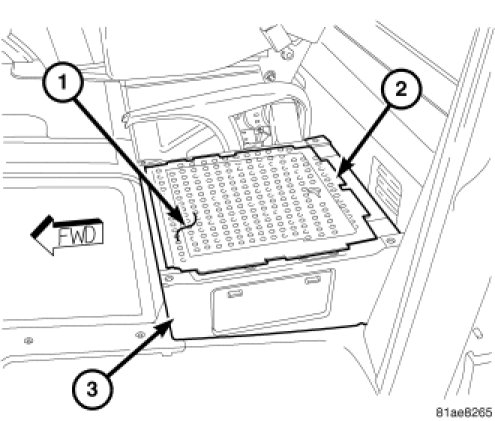 1
2
FWD
3
81ae8265