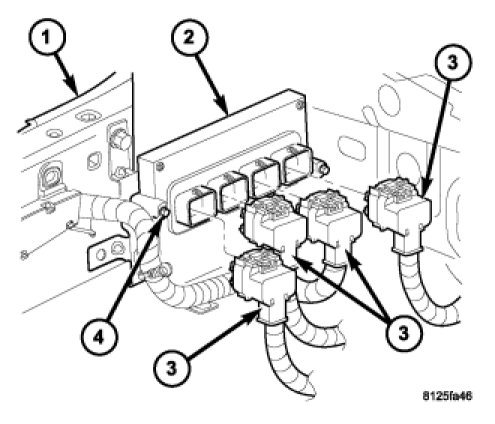 1
2
3
4
3
3
8125fa46