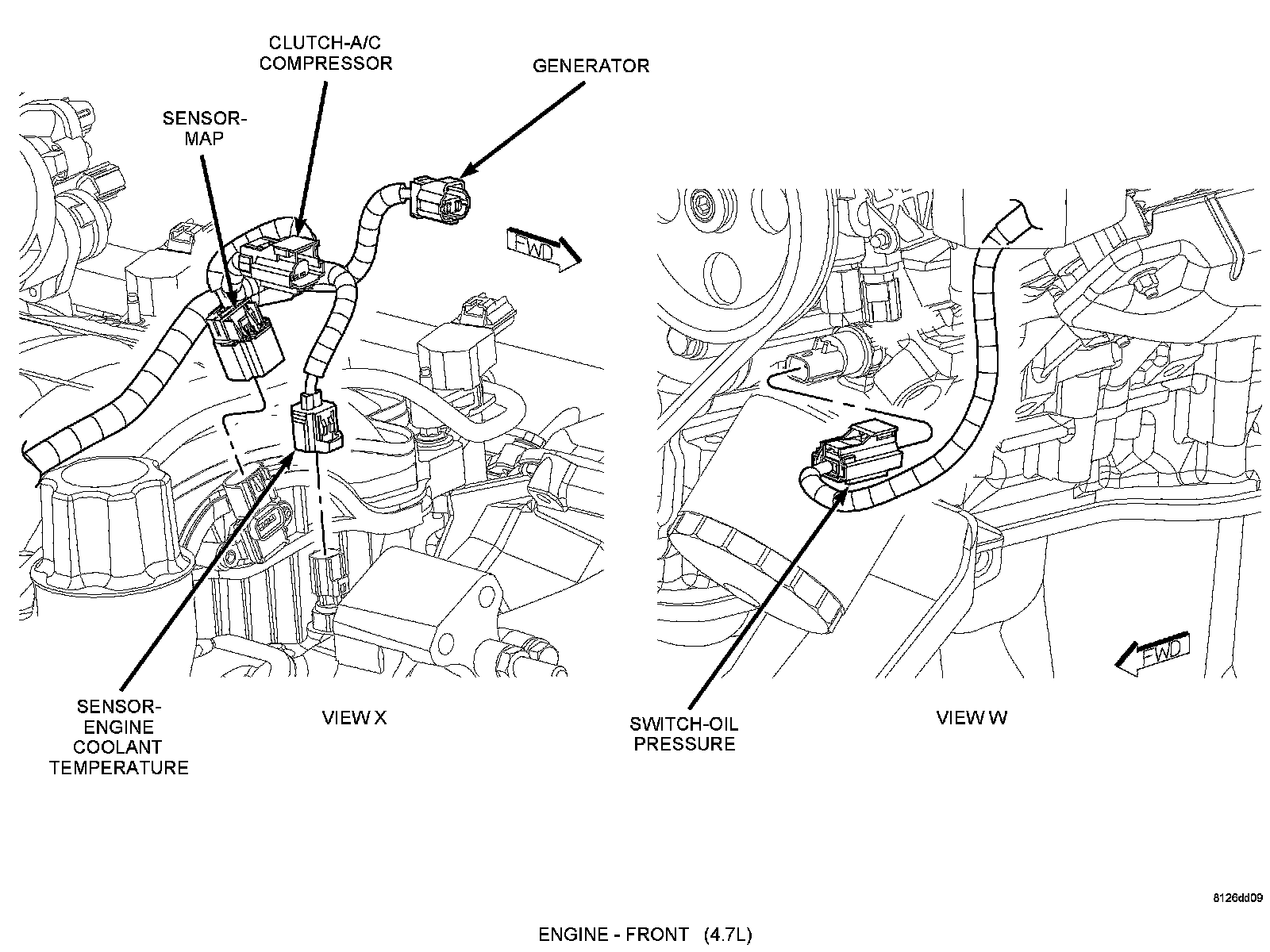 CLUTCH-A/C COMPRESSOR

GENERATOR

SENSOR-MAP

FWD

SENSOR-ENGINE COOLANT TEMPERATURE

VIEW X

FWD

SWITCH-OIL PRESSURE

VIEW W

8126dd09

ENGINE - FRONT (4.7L)